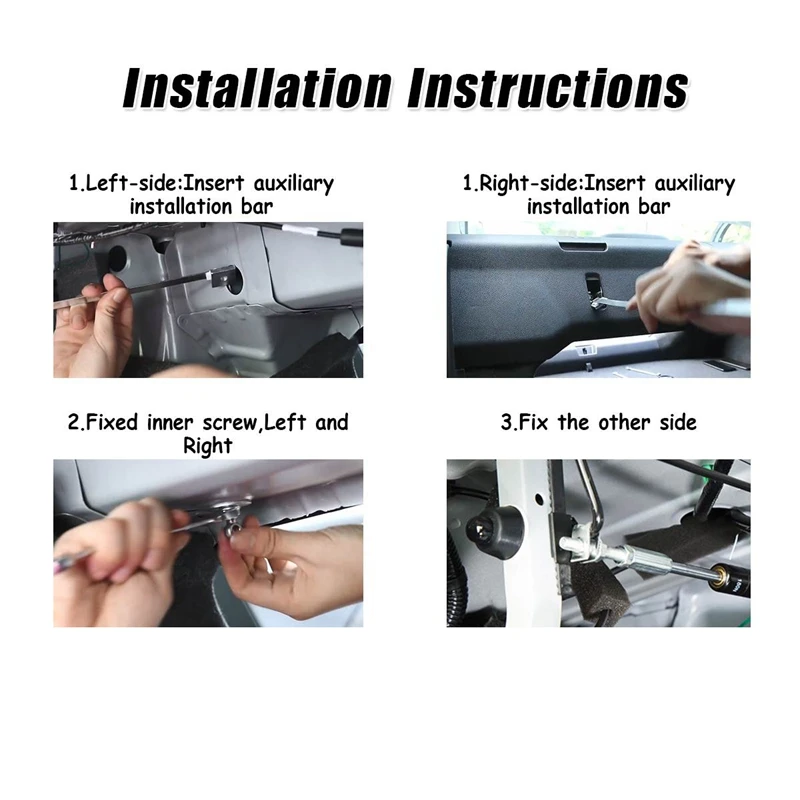 Installation Instructions

1.Left-side:Insert auxiliary installation bar

1.Right-side:Insert auxiliary installation bar

2.Fixed inner screw,Left and Right

3.Fix the other side