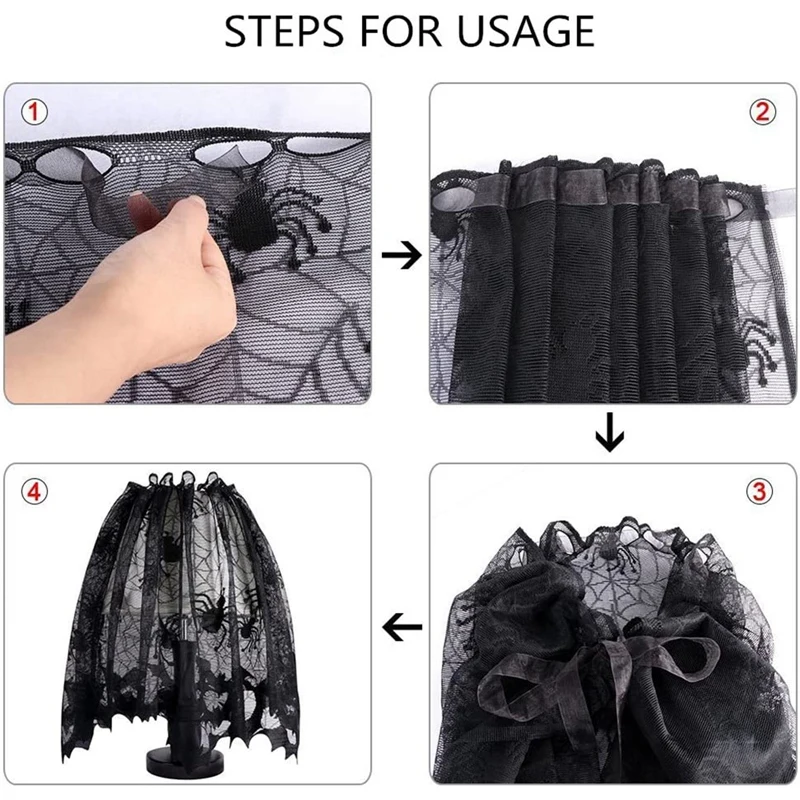 STEPS FOR USAGE

1

2

3

4