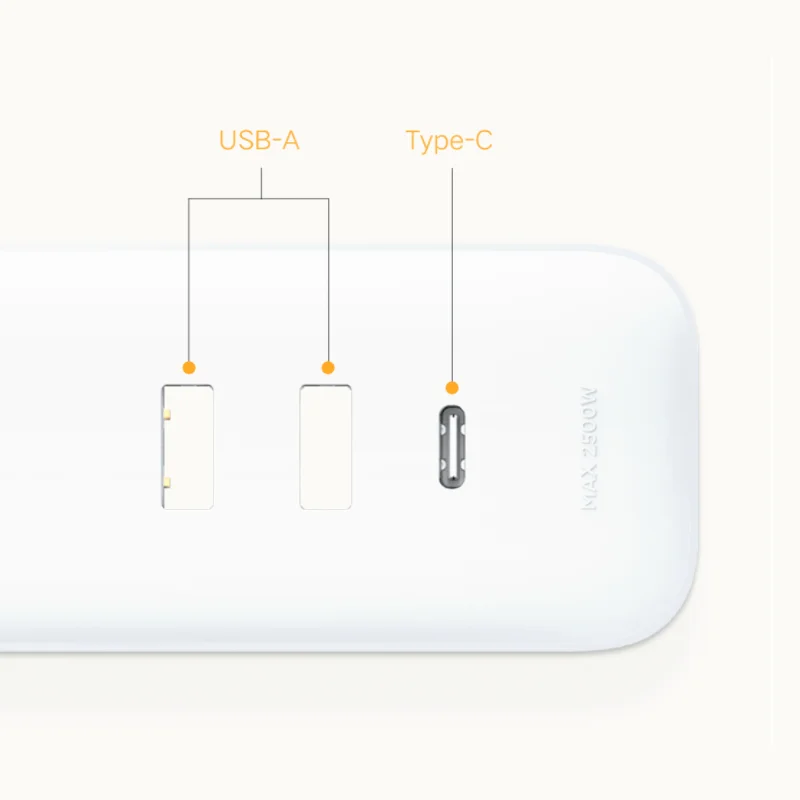 USB-A

Type-C

MAX 2500W