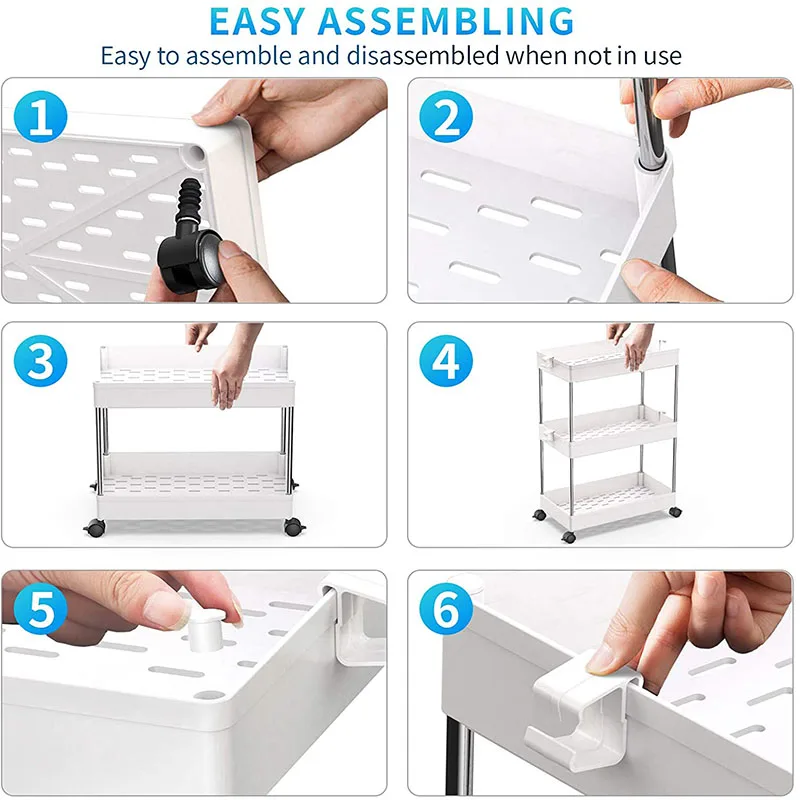 EASY ASSEMBLING
Easy to assemble and disassembled when not in use

1

2

3

4

5

6