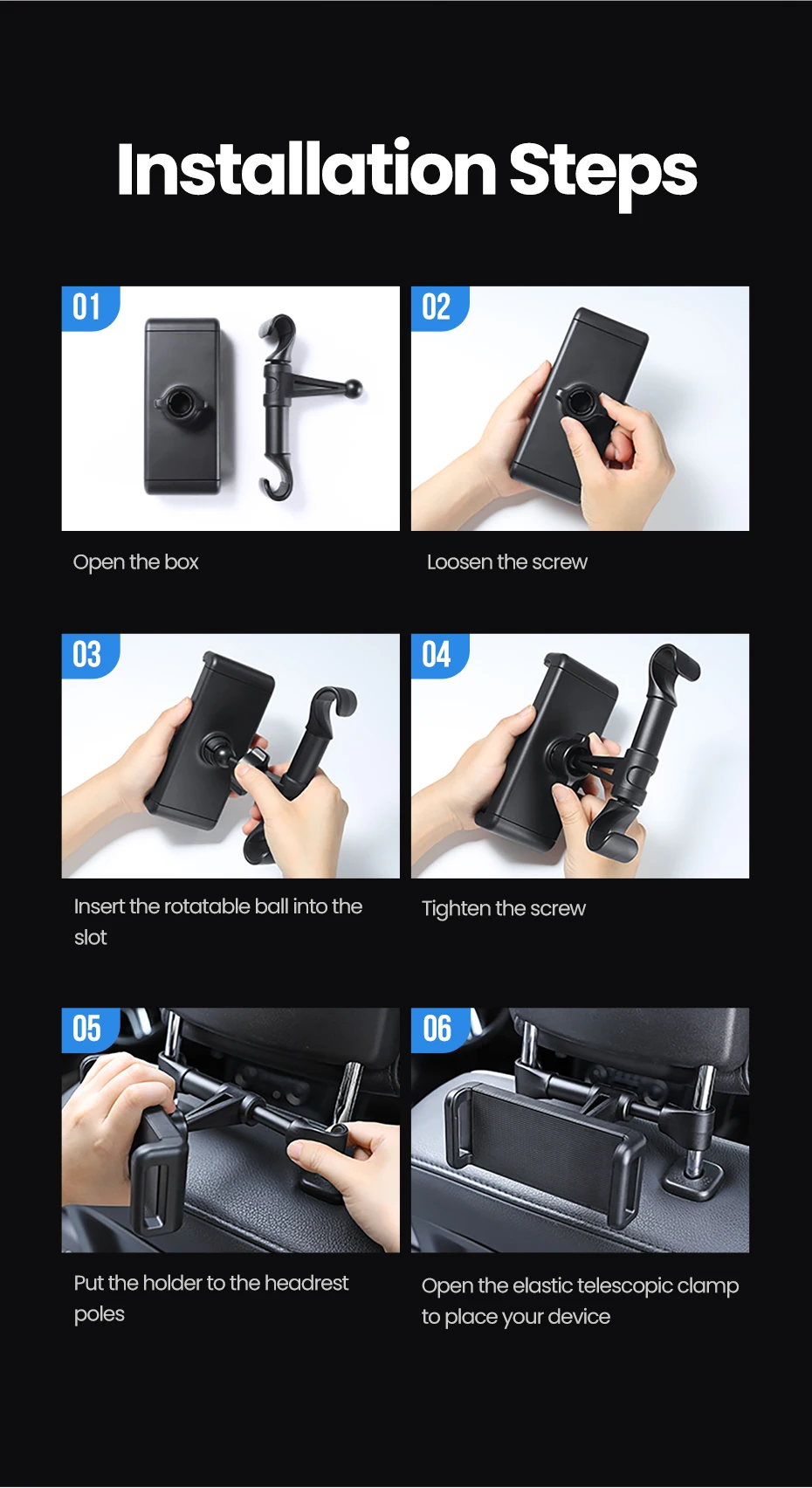 Installation Steps

01

Open the box

02

Loosen the screw

03

Insert the rotatable ball into the slot

04

Tighten the screw

05

Put the holder to the headrest poles

06

Open the elastic telescopic clamp to place your device