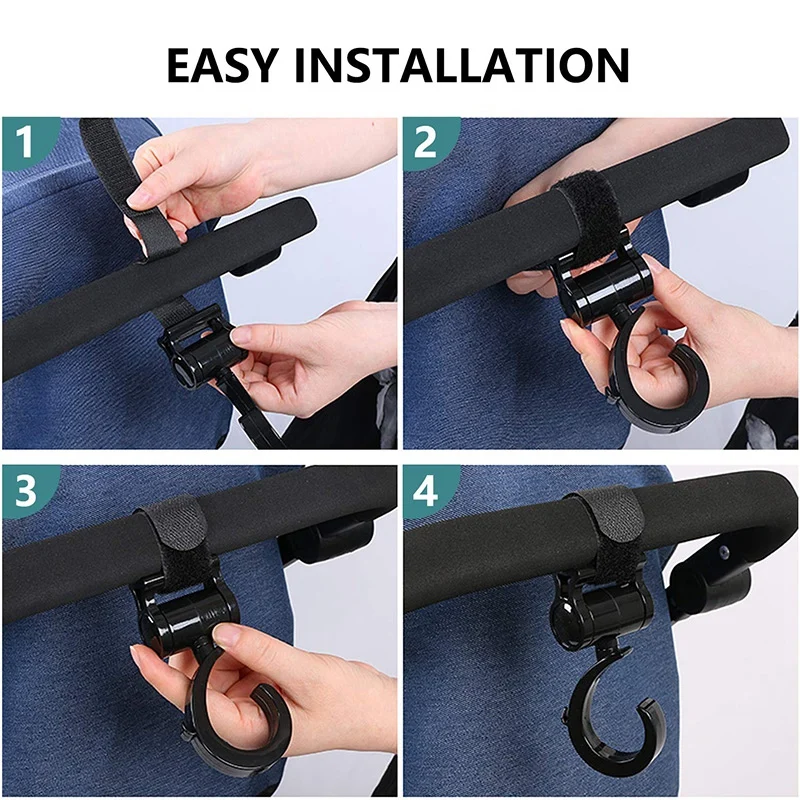 EASY INSTALLATION

1

2

3

4