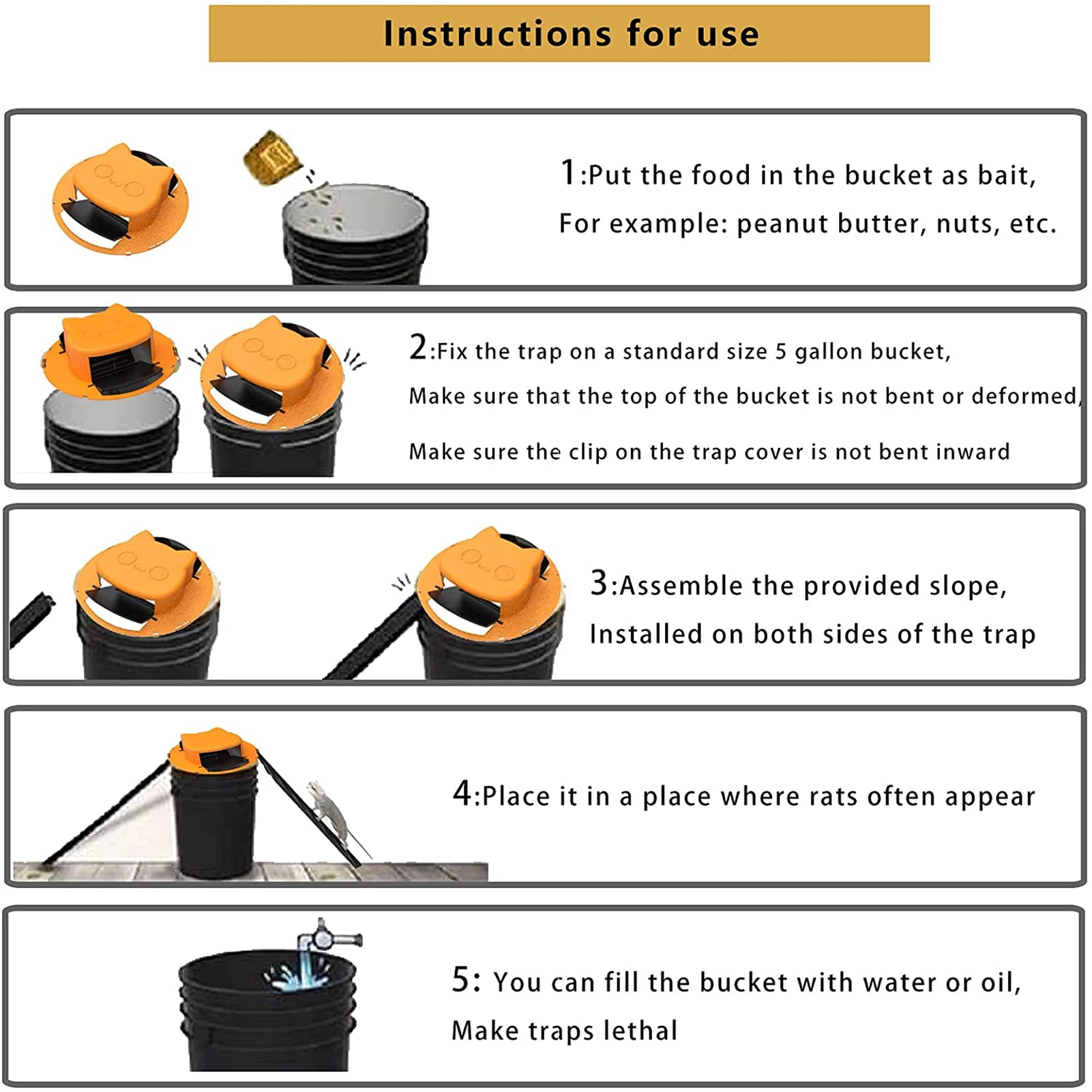 Instructions for use

1:Put the food in the bucket as bait,
For example: peanut butter, nuts, etc.

2:Fix the trap on a standard size 5 gallon bucket,
Make sure that the top of the bucket is not bent or deformed,
Make sure the clip on the trap cover is not bent inward

3:Assemble the provided slope,
Installed on both sides of the trap

4:Place it in a place where rats often appear

5: You can fill the bucket with water or oil,
Make traps lethal