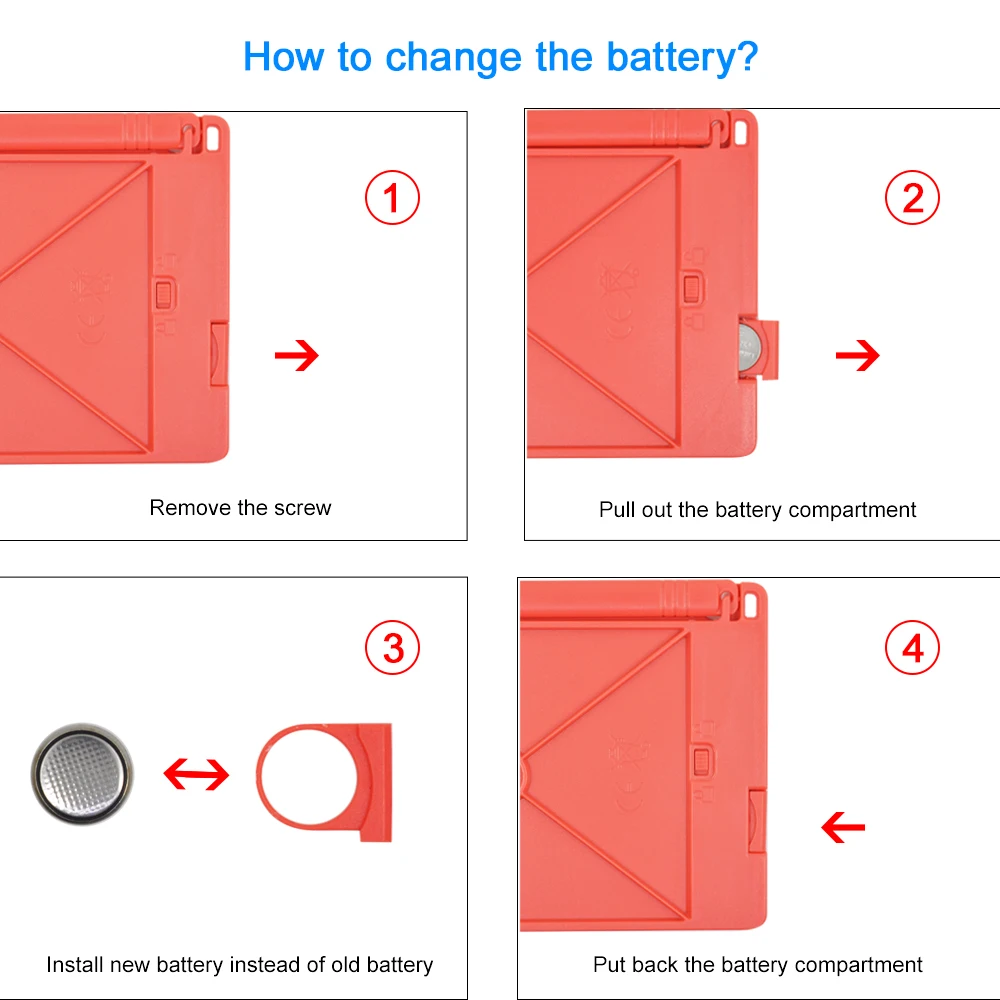 How to change the battery?

1

Remove the screw

2

Pull out the battery compartment

3

Install new battery instead of old battery

4

Put back the battery compartment