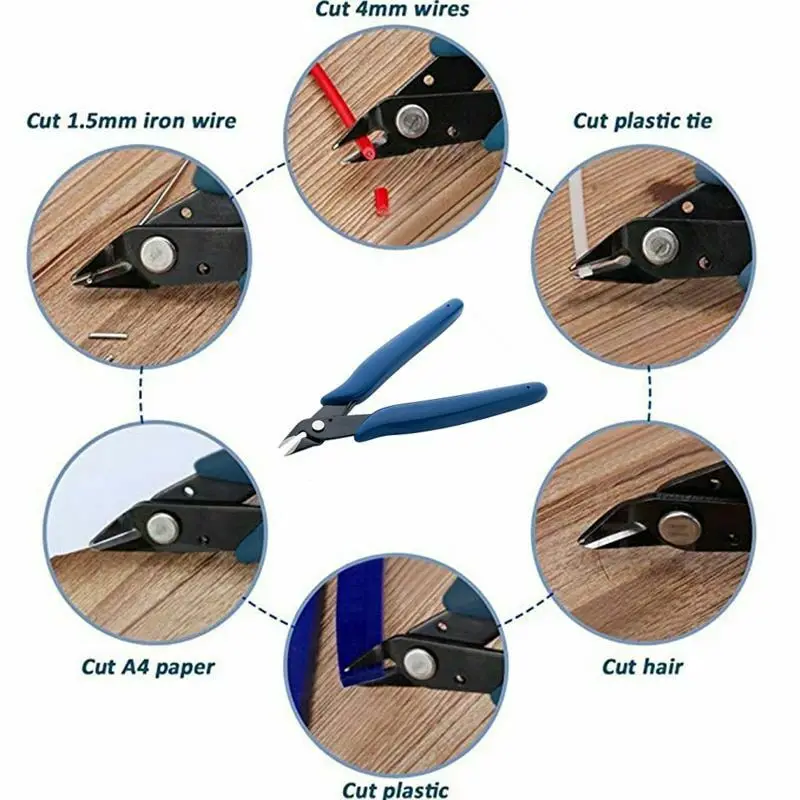 Cut 4mm wires

Cut 1.5mm iron wire

Cut plastic tie

Cut A4 paper

Cut hair

Cut plastic