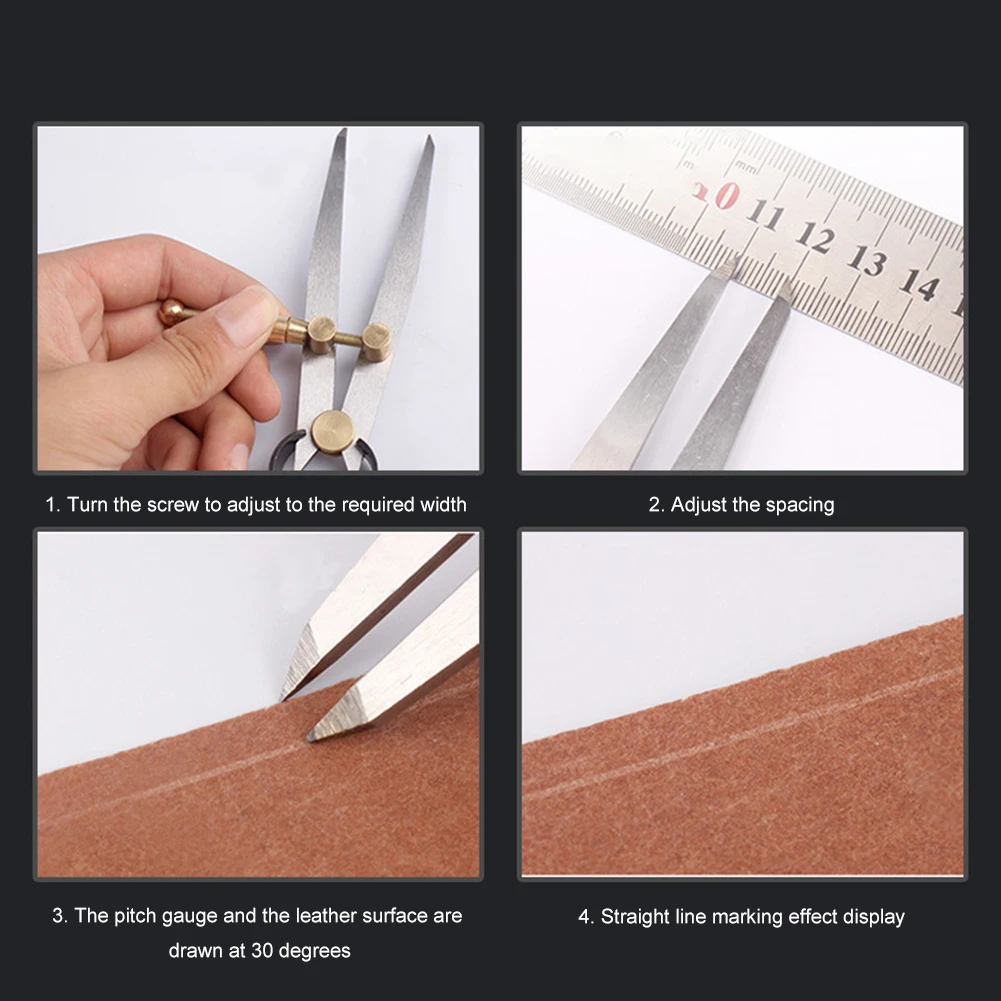 mm
10 11 12 13 14

1. Turn the screw to adjust to the required width

2. Adjust the spacing

3. The pitch gauge and the leather surface are drawn at 30 degrees

4. Straight line marking effect display