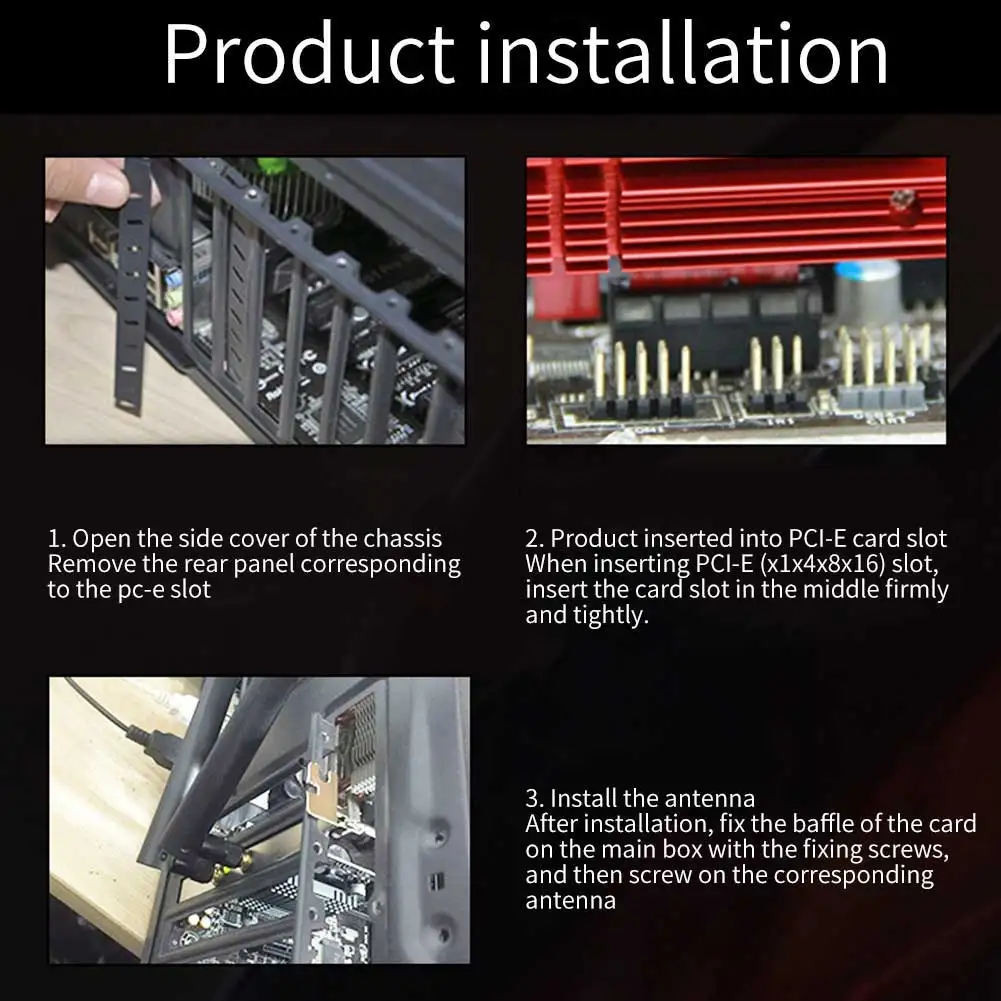 Product installation

1. Open the side cover of the chassis Remove the rear panel corresponding to the pc-e slot

2. Product inserted into PCI-E card slot When inserting PCI-E (x1x4x8x16) slot, insert the card slot in the middle firmly and tightly.

3. Install the antenna After installation, fix the baffle of the card on the main box with the fixing screws, and then screw on the corresponding antenna