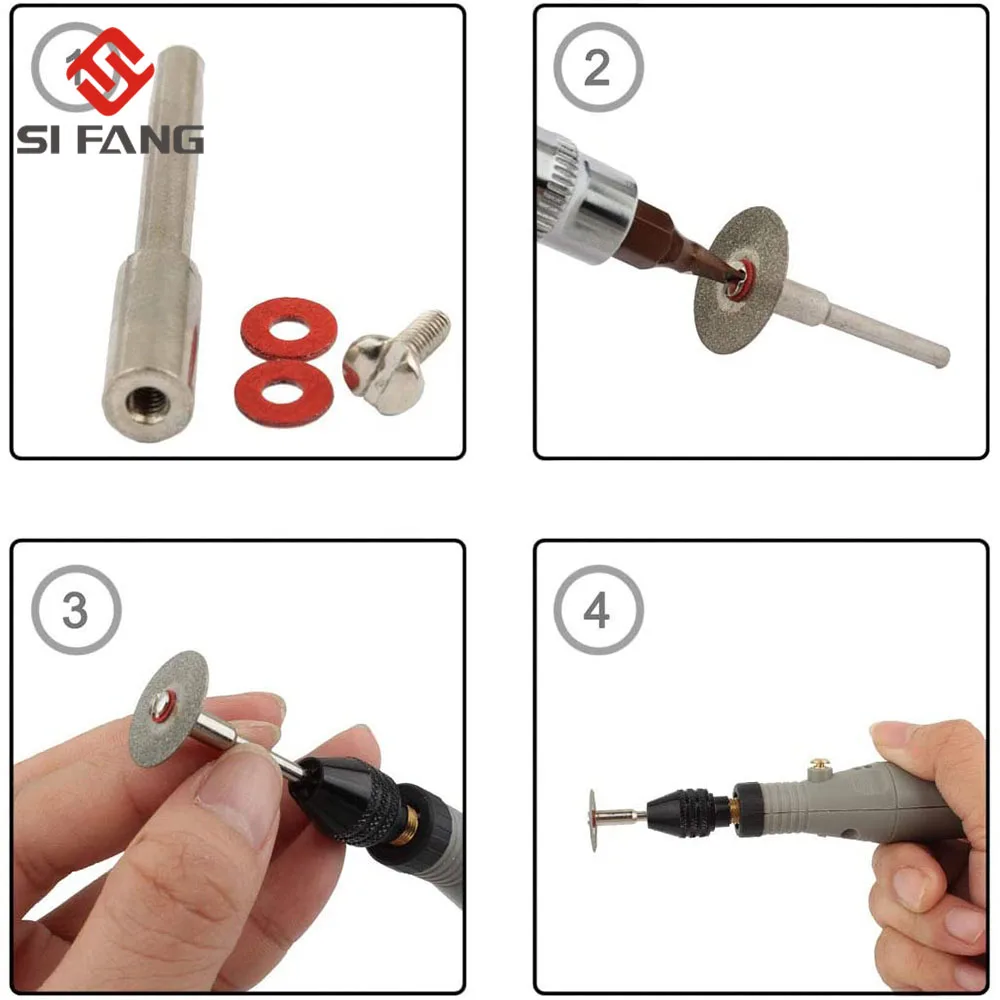 1
SI FANG
2
3
4