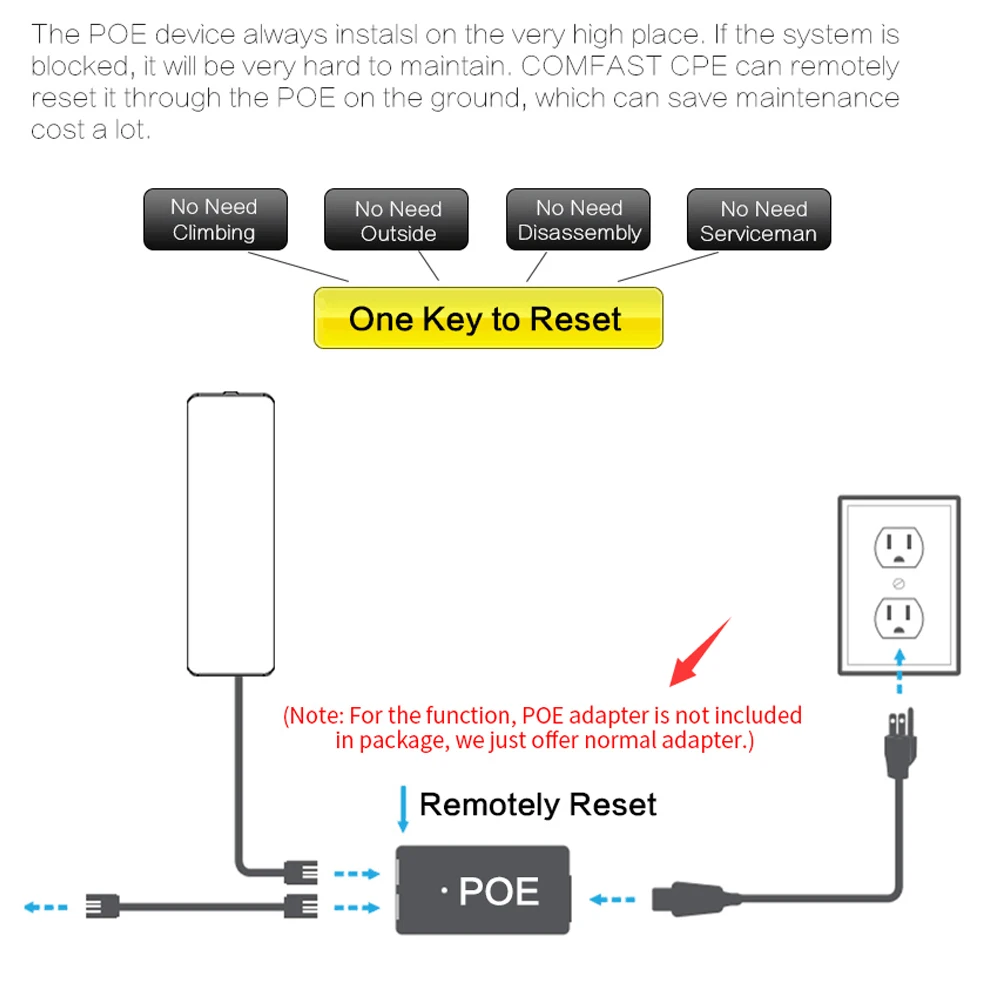 The POE device always instalsl on the very high place. If the system is blocked, it will be very hard to maintain. COMFAST CPE can remotely reset it through the POE on the ground, which can save maintenance cost a lot.

No Need Climbing

No Need Outside

No Need Disassembly

No Need Serviceman

One Key to Reset

(Note: For the function, POE adapter is not included in package, we just offer normal adapter.)

Remotely Reset

· POE