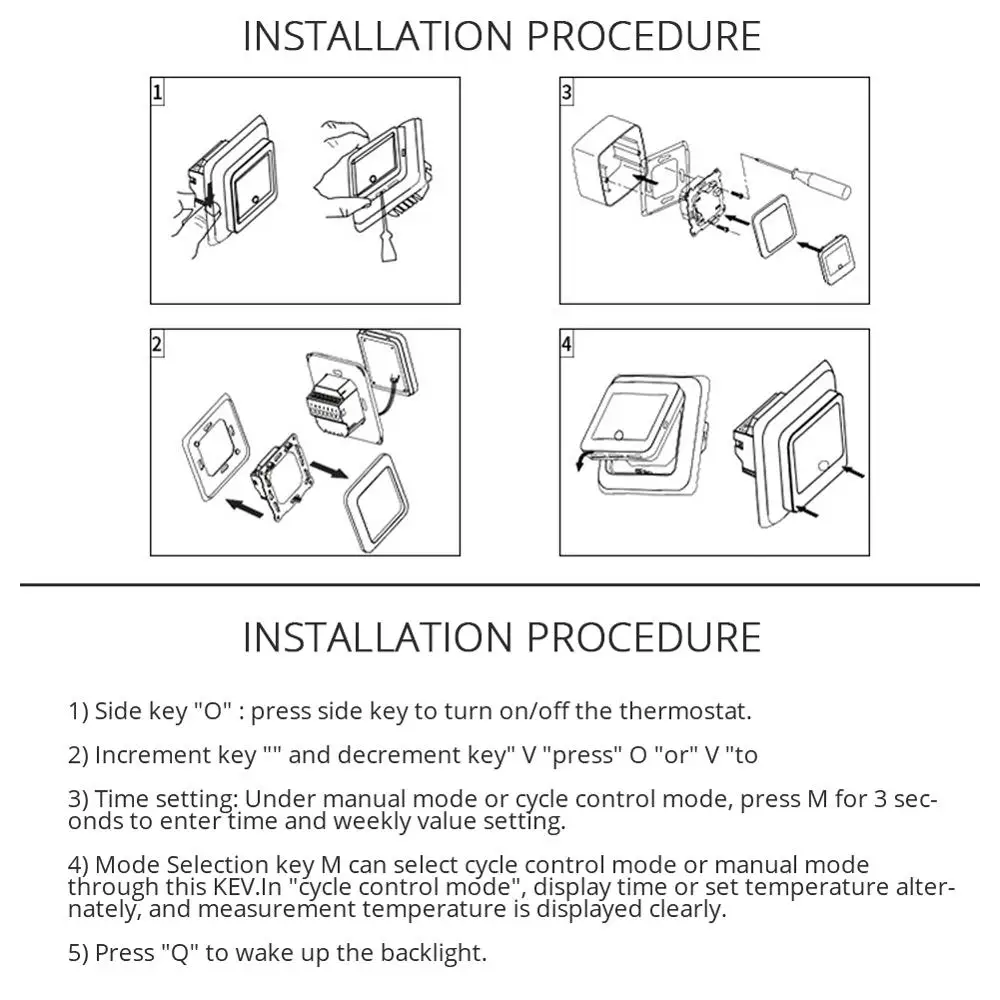 INSTALLATION PROCEDURE

1

3

2

4

INSTALLATION PROCEDURE

1) Side key "O" : press side key to turn on/off the thermostat.

2) Increment key "" and decrement key" V "press" O "or" V "to

3) Time setting: Under manual mode or cycle control mode, press M for 3 seconds to enter time and weekly value setting.

4) Mode Selection key M can select cycle control mode or manual mode through this KEV.In "cycle control mode", display time or set temperature alternately, and measurement temperature is displayed clearly.

5) Press "Q" to wake up the backlight.