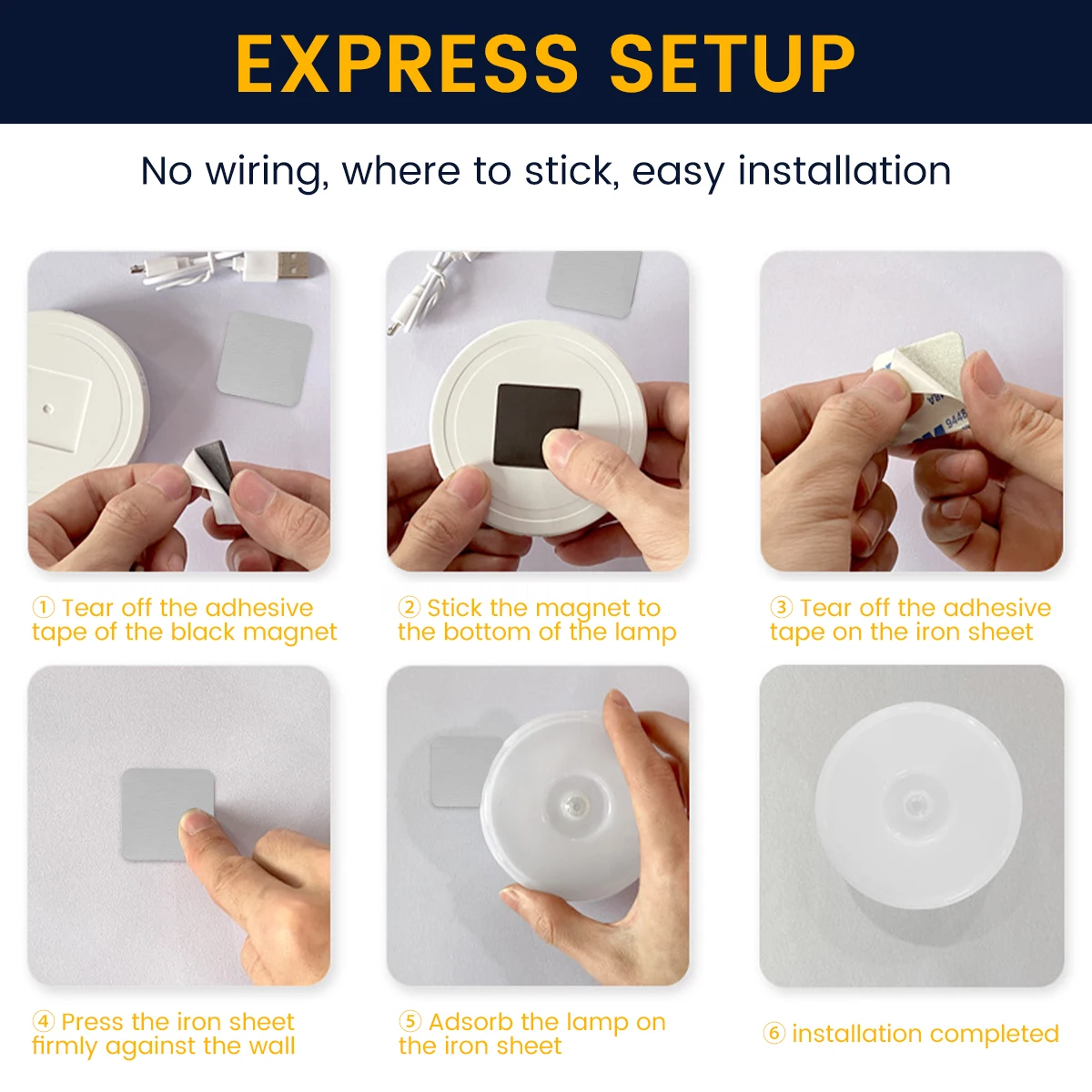 EXPRESS SETUP

No wiring, where to stick, easy installation

① Tear off the adhesive tape of the black magnet

② Stick the magnet to the bottom of the lamp

③ Tear off the adhesive tape on the iron sheet

④ Press the iron sheet firmly against the wall

⑤ Adsorb the lamp on the iron sheet

⑥ installation completed