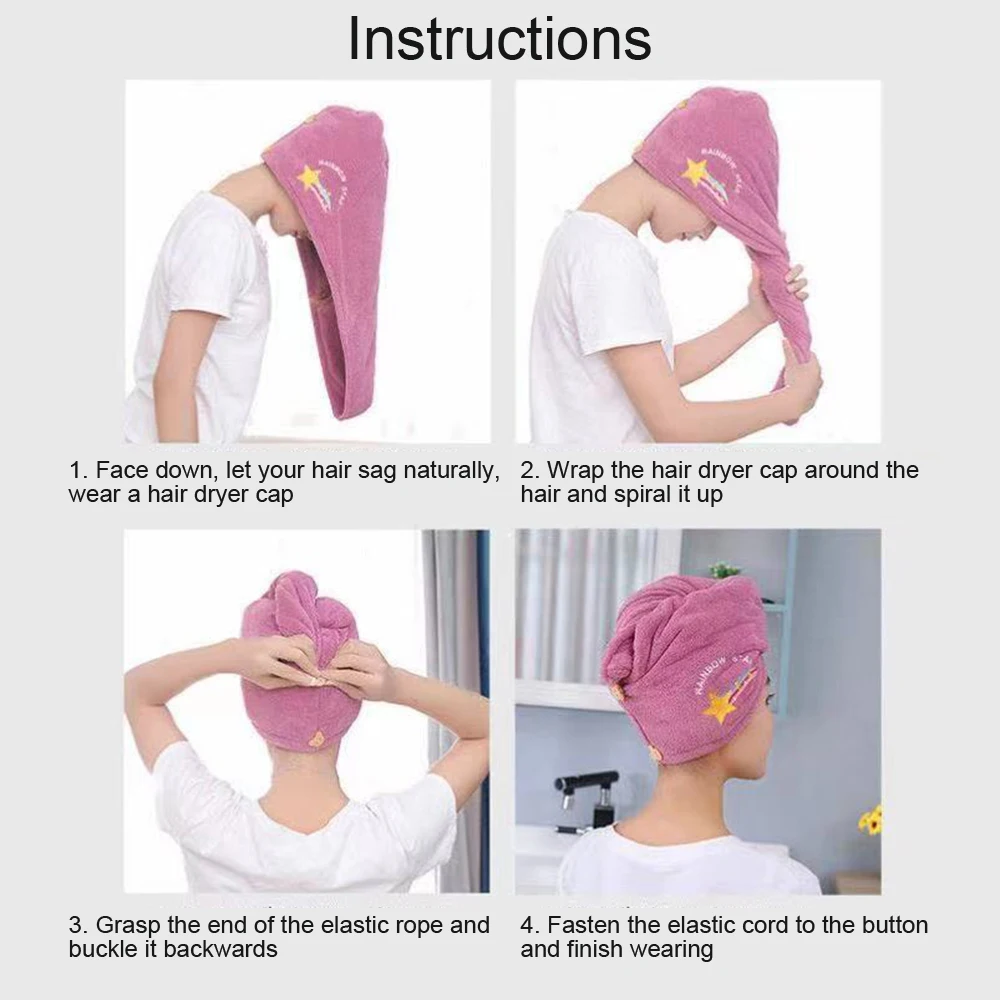 Instructions

RAINBOW STAR

RAINBOW STAR

1. Face down, let your hair sag naturally, wear a hair dryer cap

2. Wrap the hair dryer cap around the hair and spiral it up

RAINBOW STAR

3. Grasp the end of the elastic rope and buckle it backwards

4. Fasten the elastic cord to the button and finish wearing