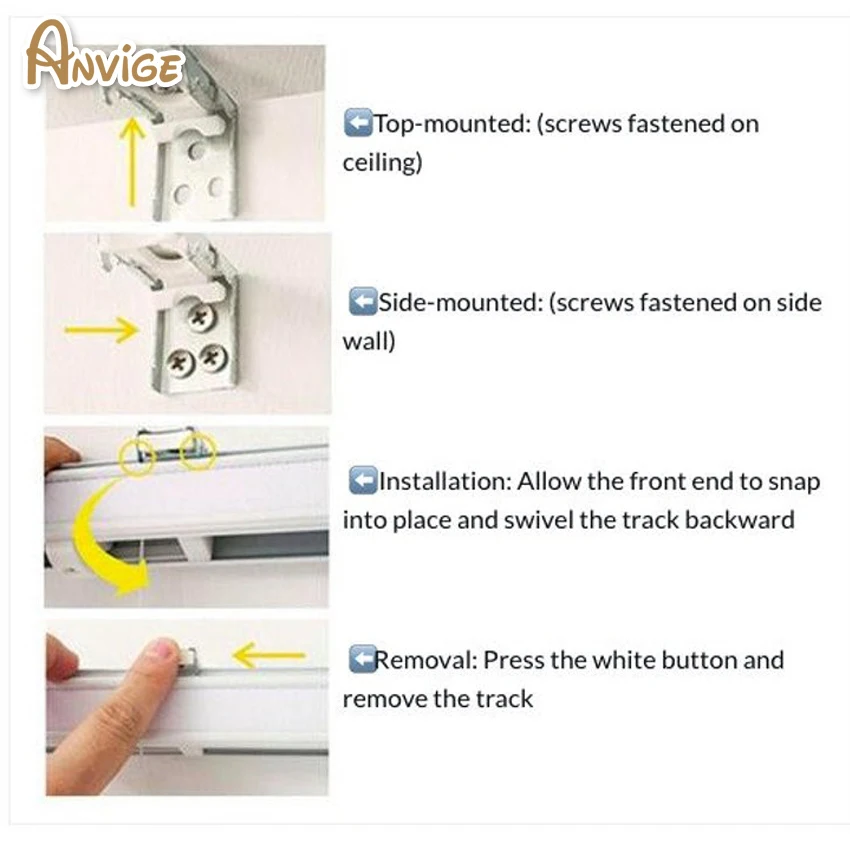 ANVIGE

⬅Top-mounted: (screws fastened on ceiling)

⬅Side-mounted: (screws fastened on side wall)

⬅Installation: Allow the front end to snap into place and swivel the track backward

⬅Removal: Press the white button and remove the track