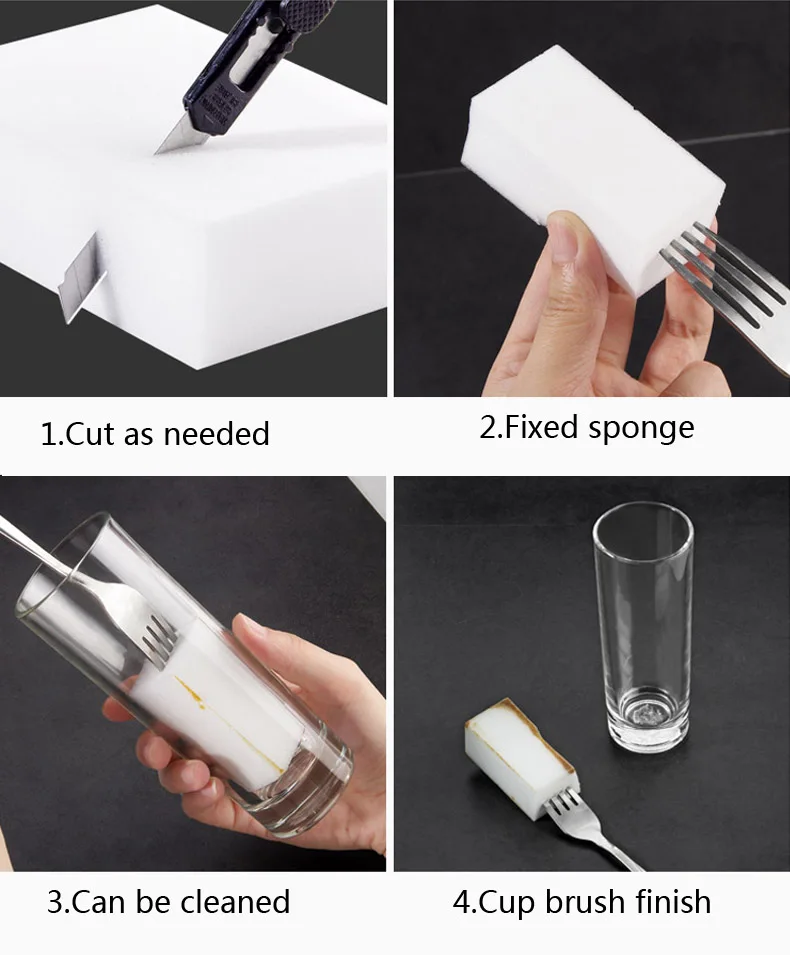 1.Cut as needed

2.Fixed sponge

3.Can be cleaned

4.Cup brush finish