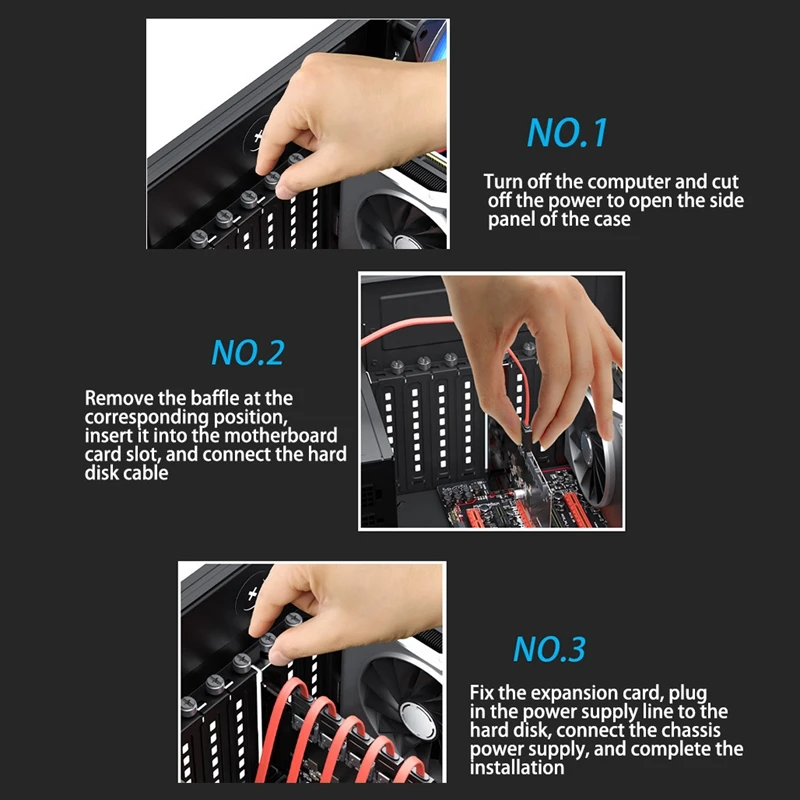 NO.1

Turn off the computer and cut off the power to open the side panel of the case

NO.2

Remove the baffle at the corresponding position, insert it into the motherboard card slot, and connect the hard disk cable

NO.3

Fix the expansion card, plug in the power supply line to the hard disk, connect the chassis power supply, and complete the installation