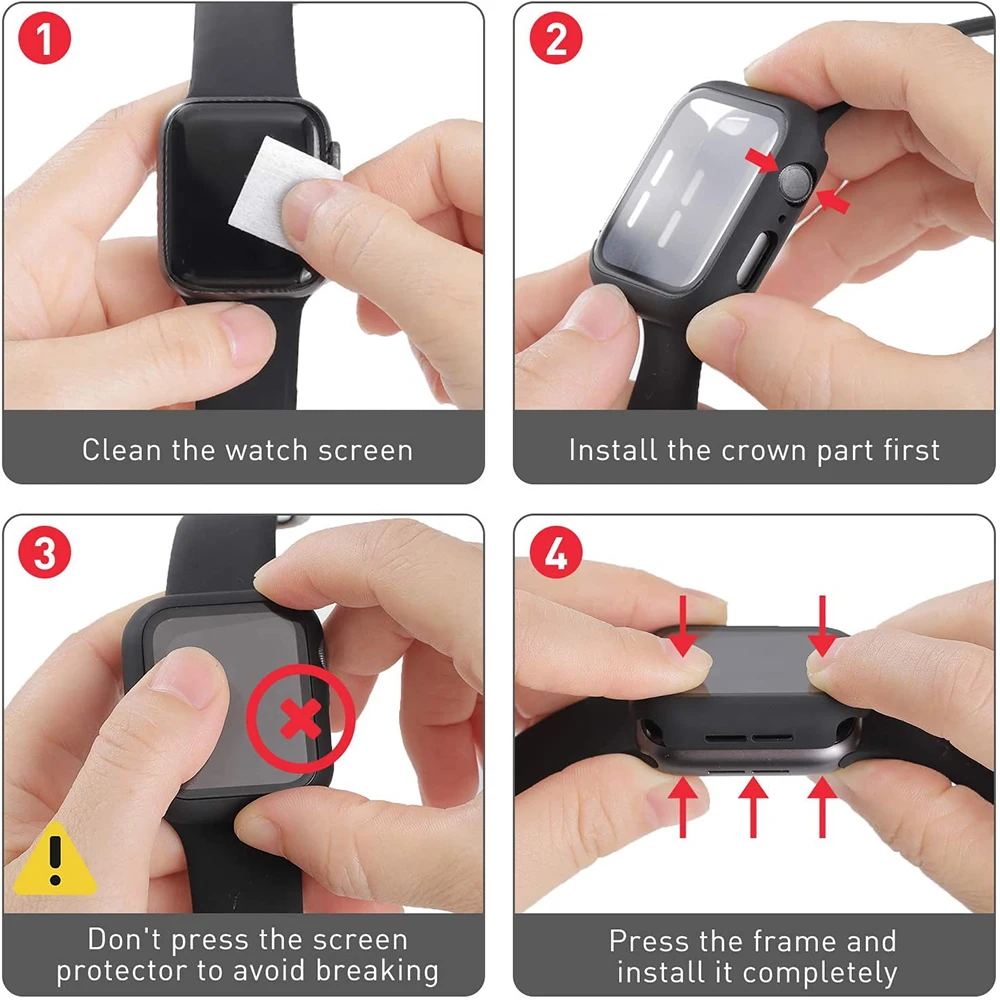 1

Clean the watch screen

2

Install the crown part first

3

Don't press the screen protector to avoid breaking

4

Press the frame and install it completely