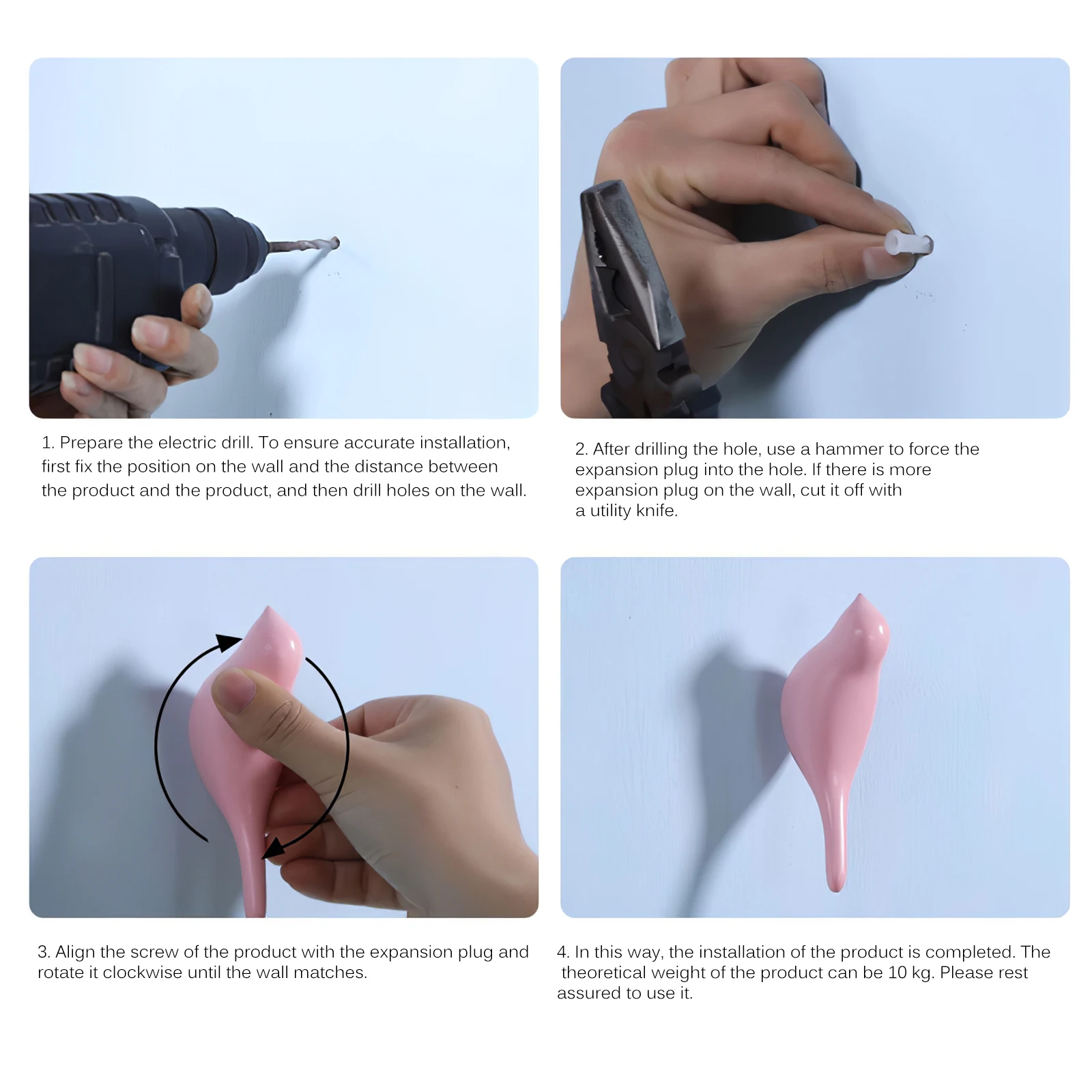 1. Prepare the electric drill. To ensure accurate installation, first fix the position on the wall and the distance between the product and the product, and then drill holes on the wall.

2. After drilling the hole, use a hammer to force the expansion plug into the hole. If there is more expansion plug on the wall, cut it off with a utility knife.

3. Align the screw of the product with the expansion plug and rotate it clockwise until the wall matches.

4. In this way, the installation of the product is completed. The theoretical weight of the product can be 10 kg. Please rest assured to use it.