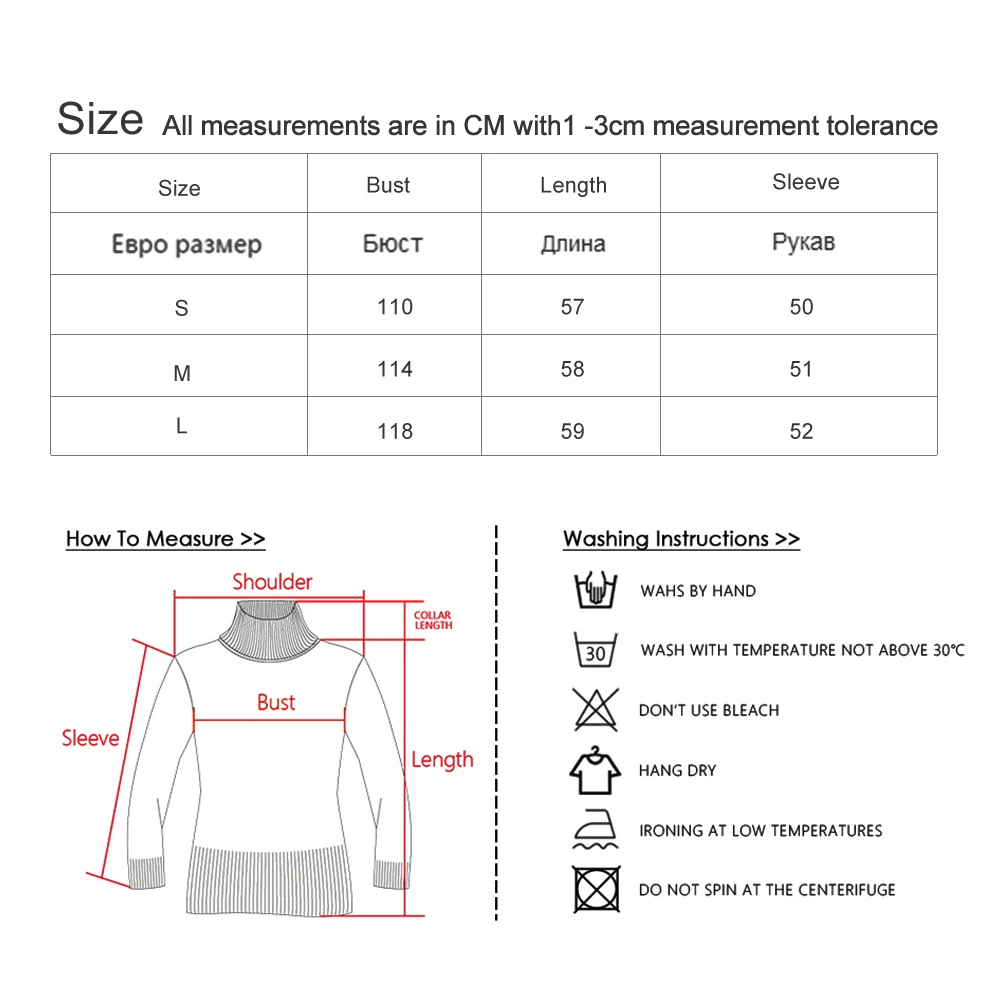 Size All measurements are in CM with1 -3cm measurement tolerance

| Size | Bust | Length | Sleeve |
|---|---|---|---|
| Евро размер | Бюст | Длина | Рукав |
| S | 110 | 57 | 50 |
| M | 114 | 58 | 51 |
| L | 118 | 59 | 52 |

How To Measure >>

Shoulder

COLLAR LENGTH

Bust

Sleeve

Length

Washing Instructions >>

WAHS BY HAND

30

WASH WITH TEMPERATURE NOT ABOVE 30°C

DON'T USE BLEACH

HANG DRY

IRONING AT LOW TEMPERATURES

DO NOT SPIN AT THE CENTERIFUGE