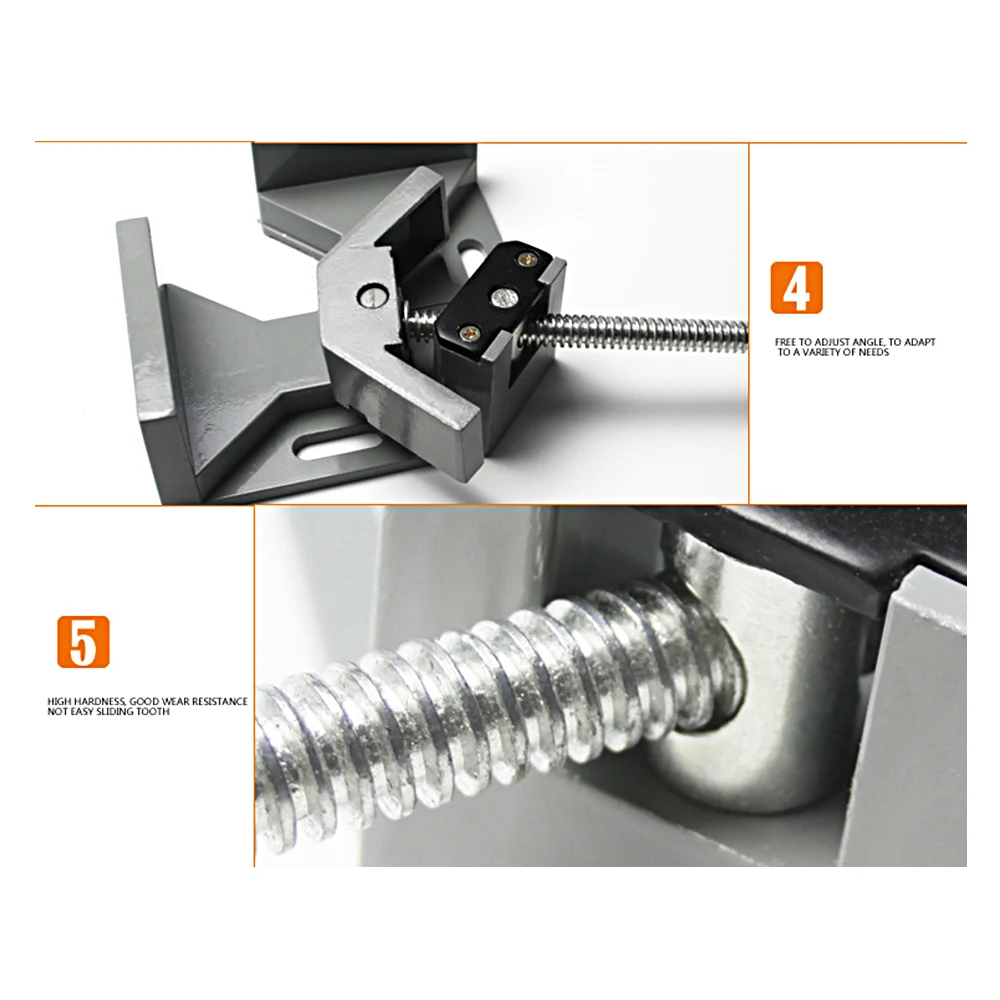 4

FREE TO ADJUST ANGLE, TO ADAPT TO A VARIETY OF NEEDS

5

HIGH HARDNESS, GOOD WEAR RESISTANCE NOT EASY SLIDING TOOTH