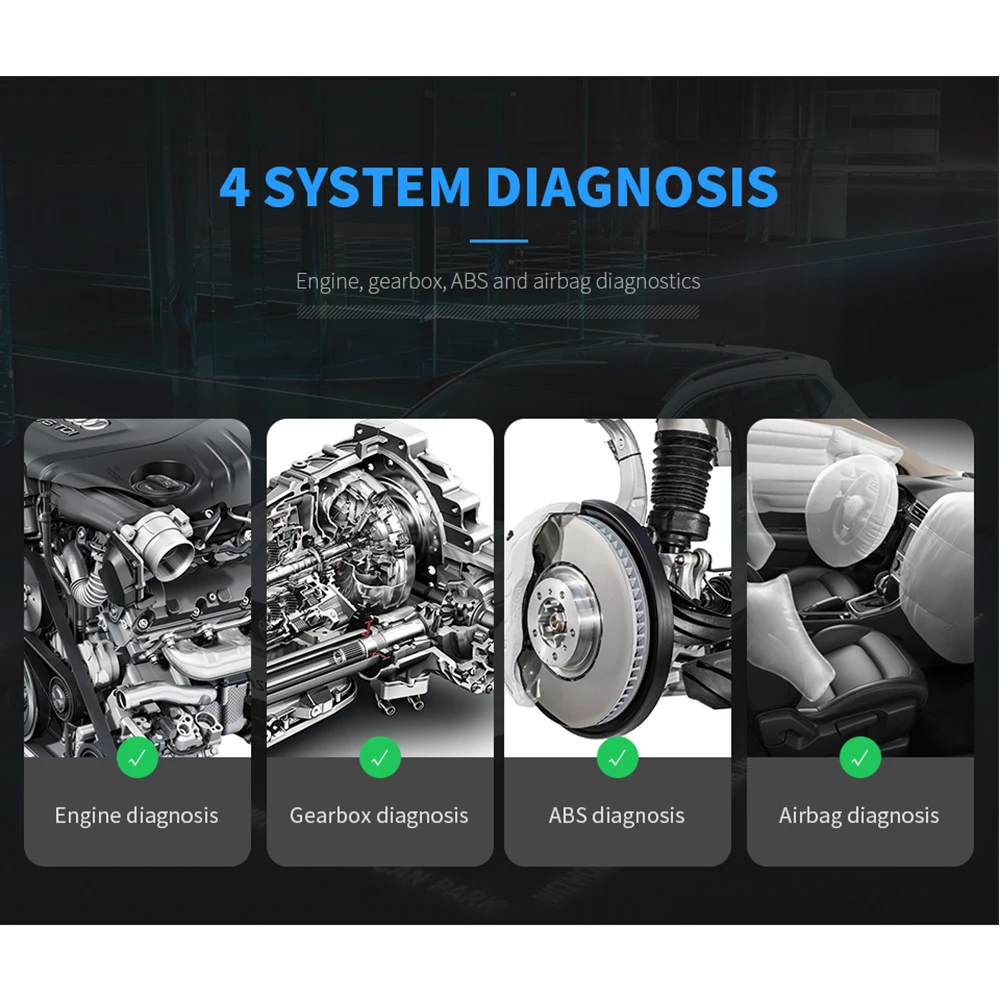 4 SYSTEM DIAGNOSIS

Engine, gearbox, ABS and airbag diagnostics

Engine diagnosis

Gearbox diagnosis

ABS diagnosis

Airbag diagnosis