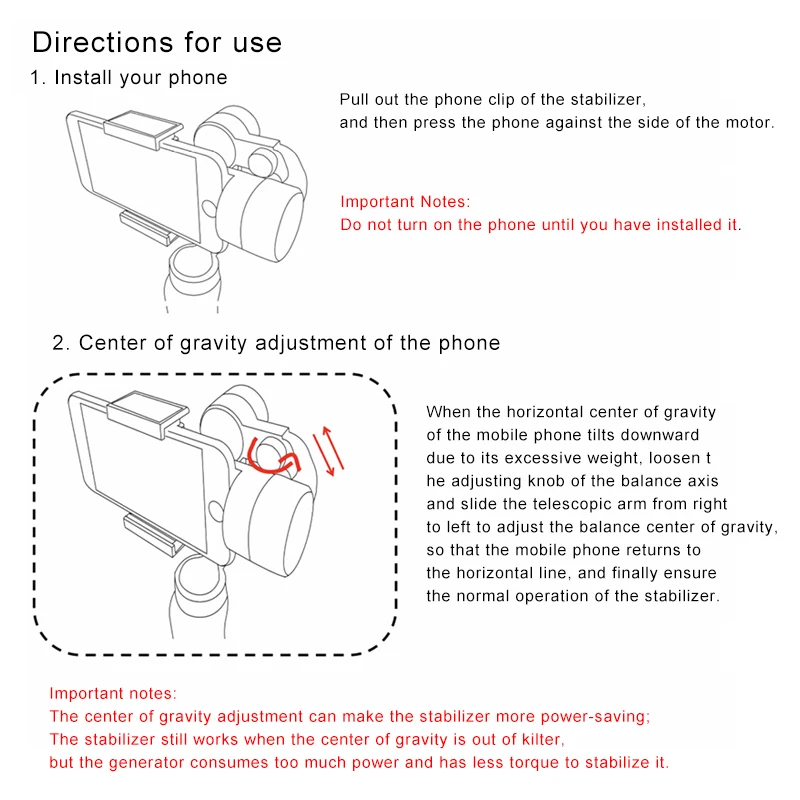 Directions for use

1. Install your phone

Pull out the phone clip of the stabilizer, and then press the phone against the side of the motor.

Important Notes:
Do not turn on the phone until you have installed it.

2. Center of gravity adjustment of the phone

When the horizontal center of gravity of the mobile phone tilts downward due to its excessive weight, loosen t he adjusting knob of the balance axis and slide the telescopic arm from right to left to adjust the balance center of gravity, so that the mobile phone returns to the horizontal line, and finally ensure the normal operation of the stabilizer.

Important notes:
The center of gravity adjustment can make the stabilizer more power-saving;
The stabilizer still works when the center of gravity is out of kilter,
but the generator consumes too much power and has less torque to stabilize it.