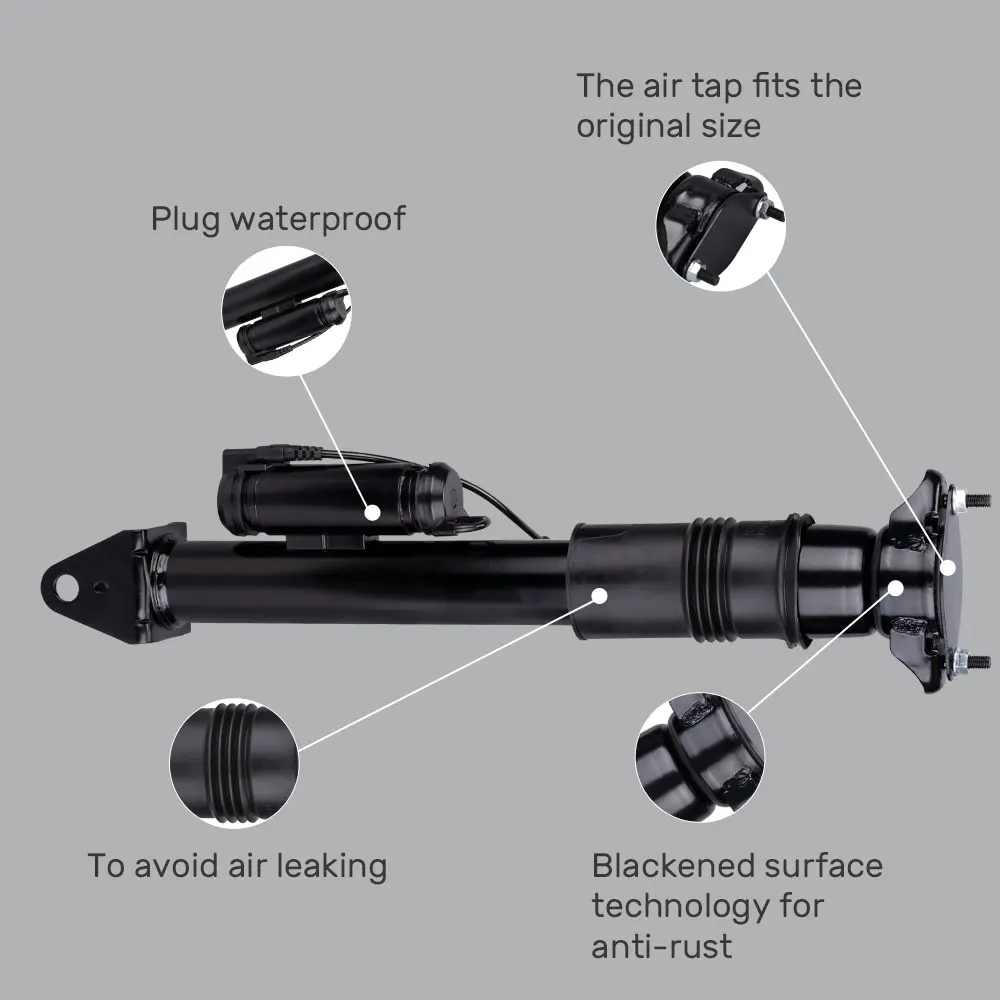 The air tap fits the original size

Plug waterproof

To avoid air leaking

Blackened surface technology for anti-rust