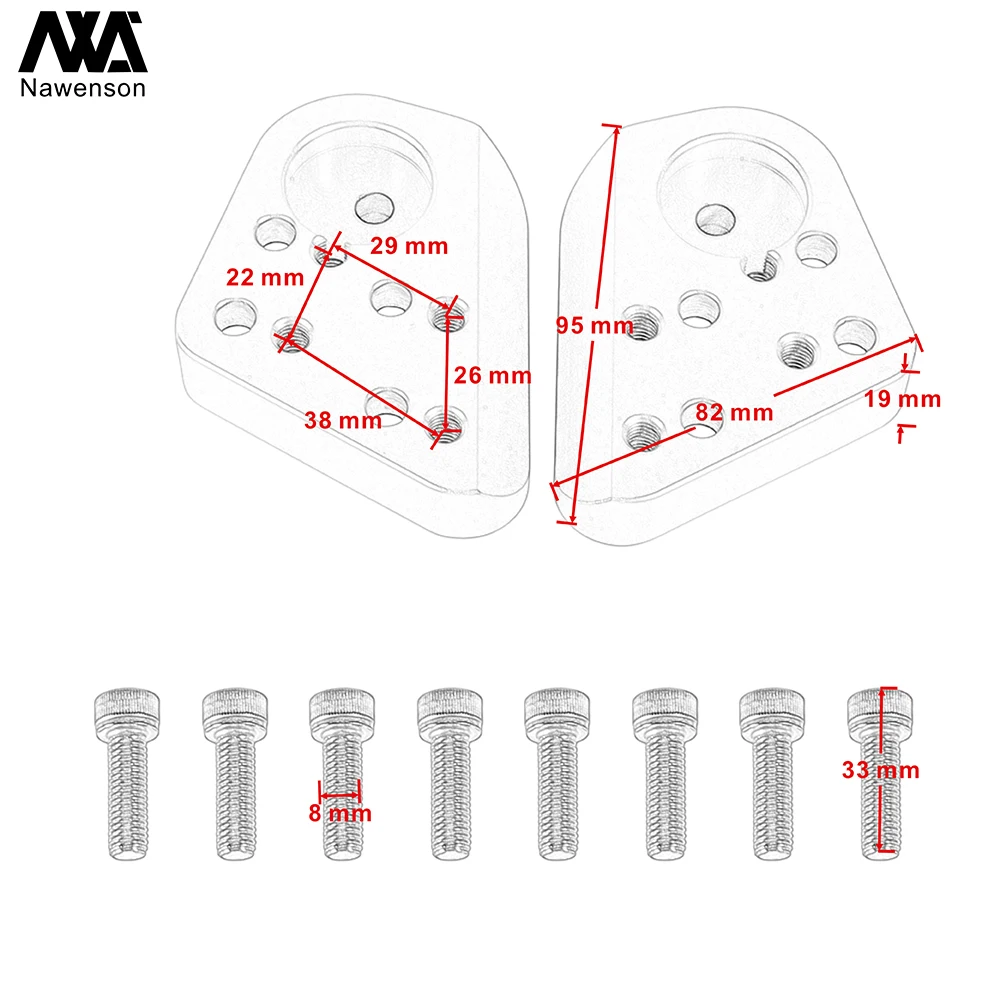 Nawenson

29 mm
22 mm
26 mm
38 mm
95 mm
82 mm
19 mm
8 mm
33 mm