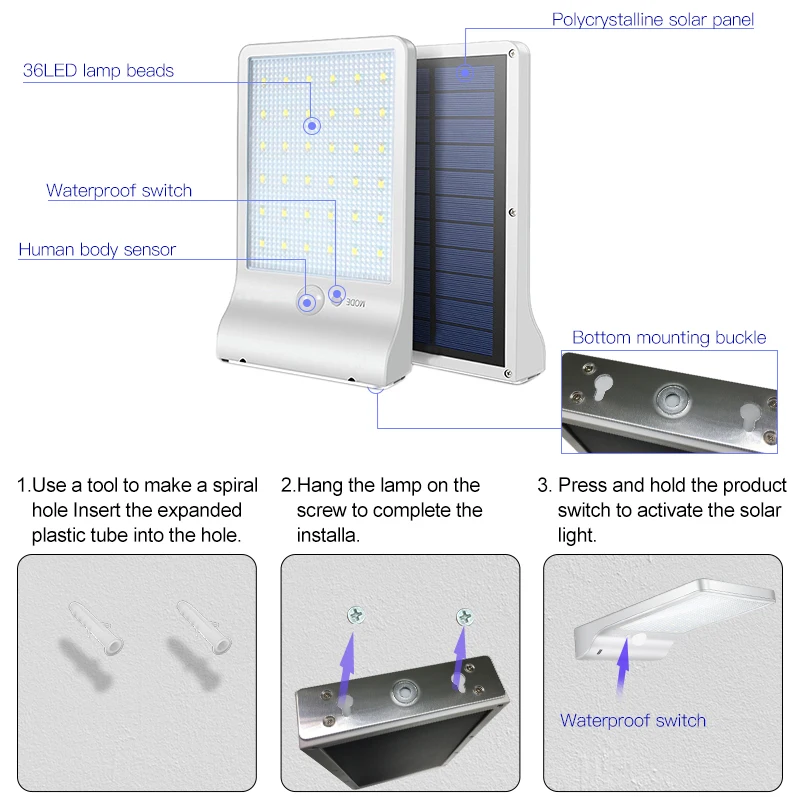 Polycrystalline solar panel

36LED lamp beads

Waterproof switch

Human body sensor

MODE

Bottom mounting buckle

1.Use a tool to make a spiral hole Insert the expanded plastic tube into the hole.

2.Hang the lamp on the screw to complete the installa.

3. Press and hold the product switch to activate the solar light.

Waterproof switch