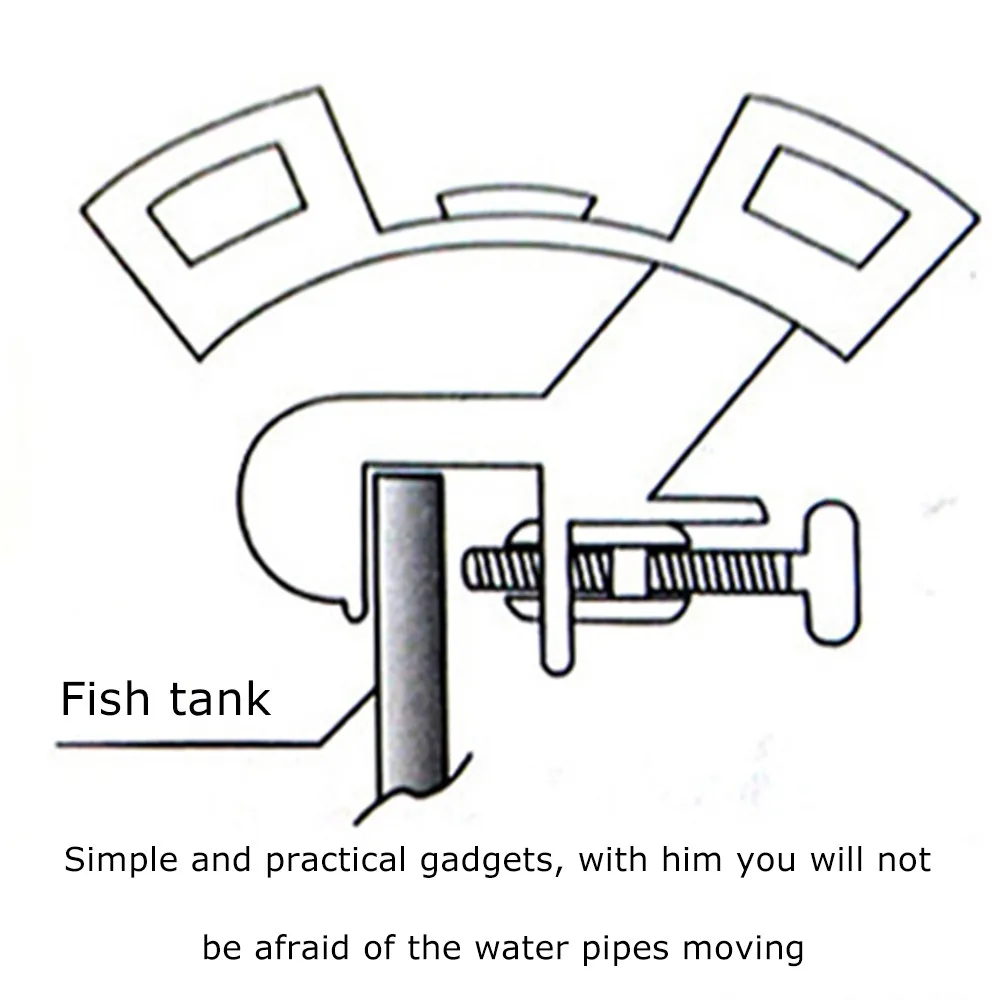 Fish tank

Simple and practical gadgets, with him you will not be afraid of the water pipes moving