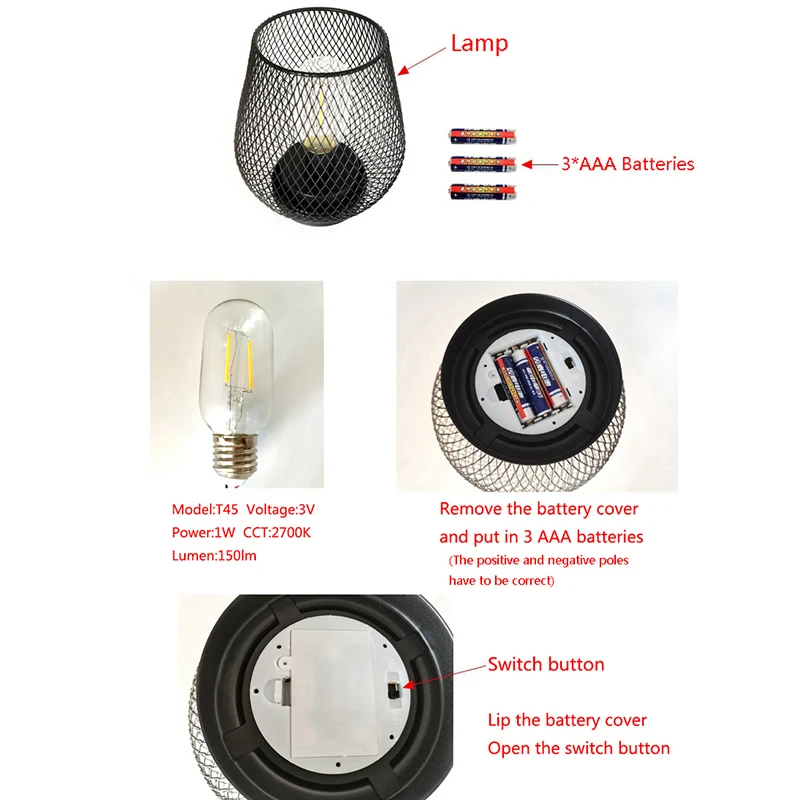 Lamp

3*AAA Batteries

Model:T45 Voltage:3V
Power:1W CCT:2700K
Lumen:150lm

Remove the battery cover
and put in 3 AAA batteries
(The positive and negative poles have to be correct)

Switch button

Lip the battery cover
Open the switch button