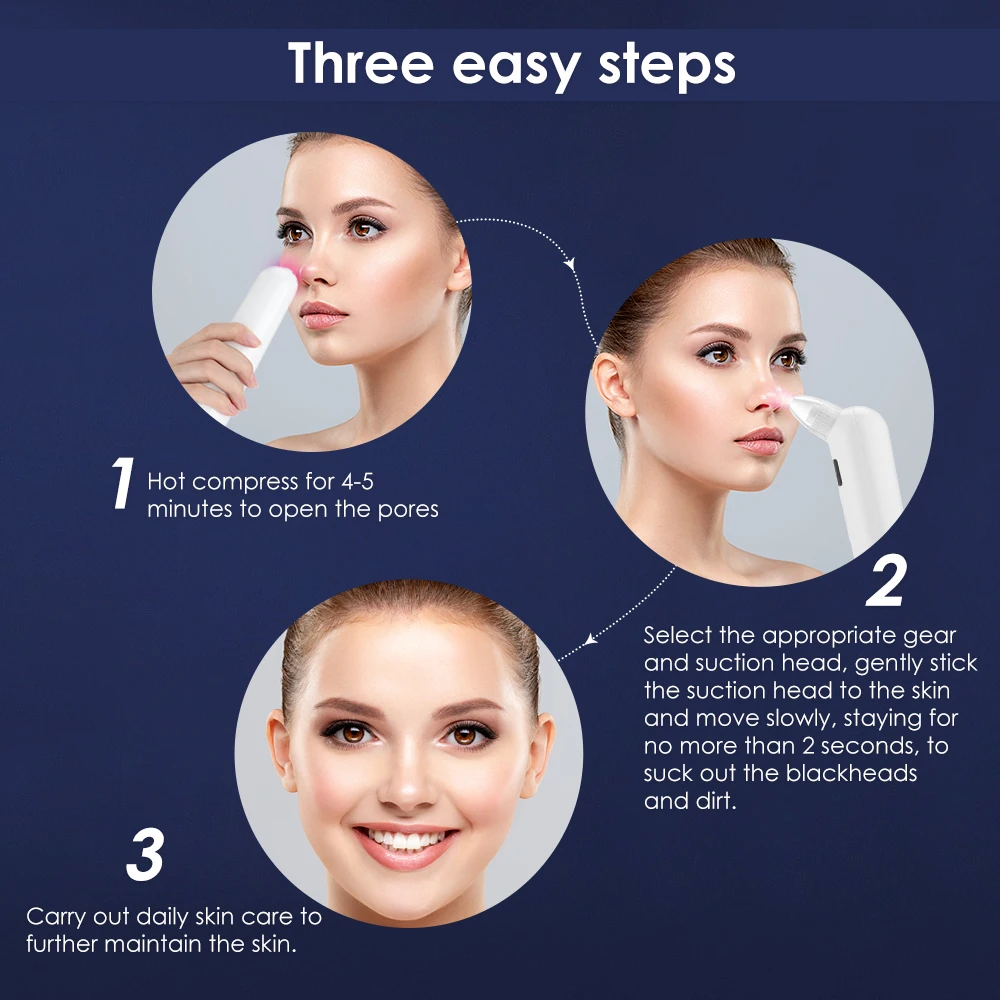 Three easy steps

1 Hot compress for 4-5 minutes to open the pores

2

Select the appropriate gear and suction head, gently stick the suction head to the skin and move slowly, staying for no more than 2 seconds, to suck out the blackheads and dirt.

3

Carry out daily skin care to further maintain the skin.