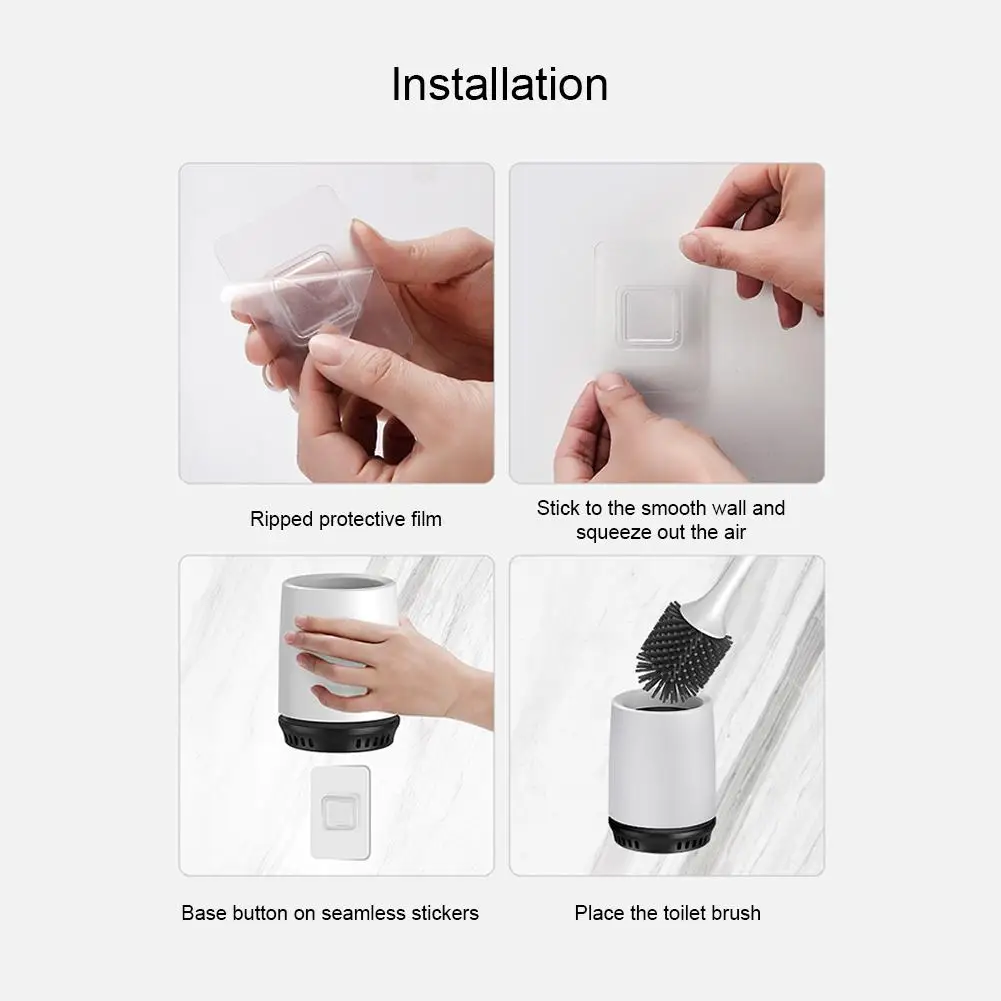 Installation

Ripped protective film

Stick to the smooth wall and squeeze out the air

Base button on seamless stickers

Place the toilet brush