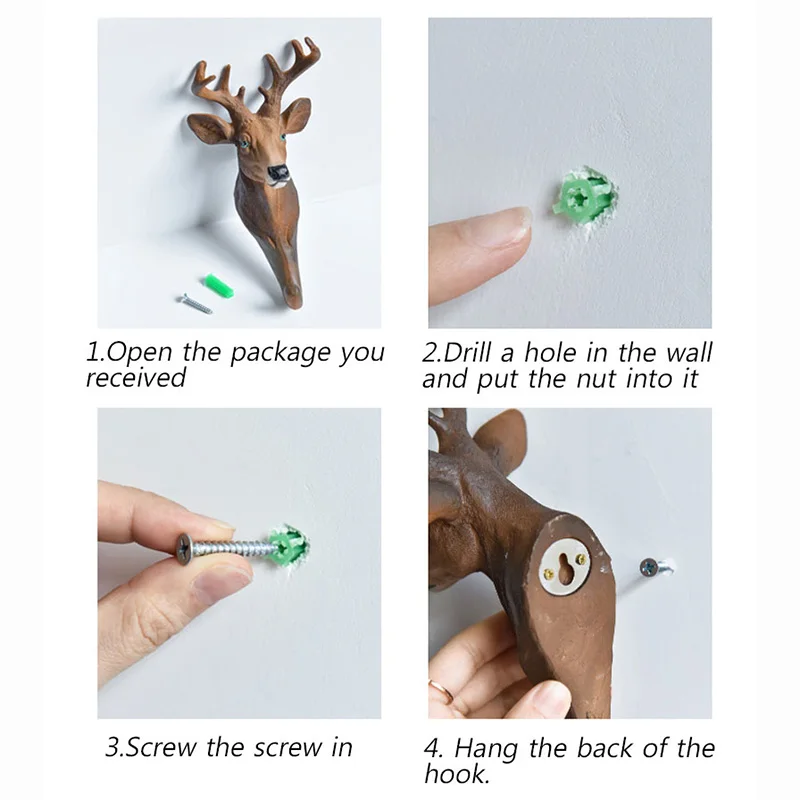 1.Open the package you received

2.Drill a hole in the wall and put the nut into it

3.Screw the screw in

4. Hang the back of the hook.