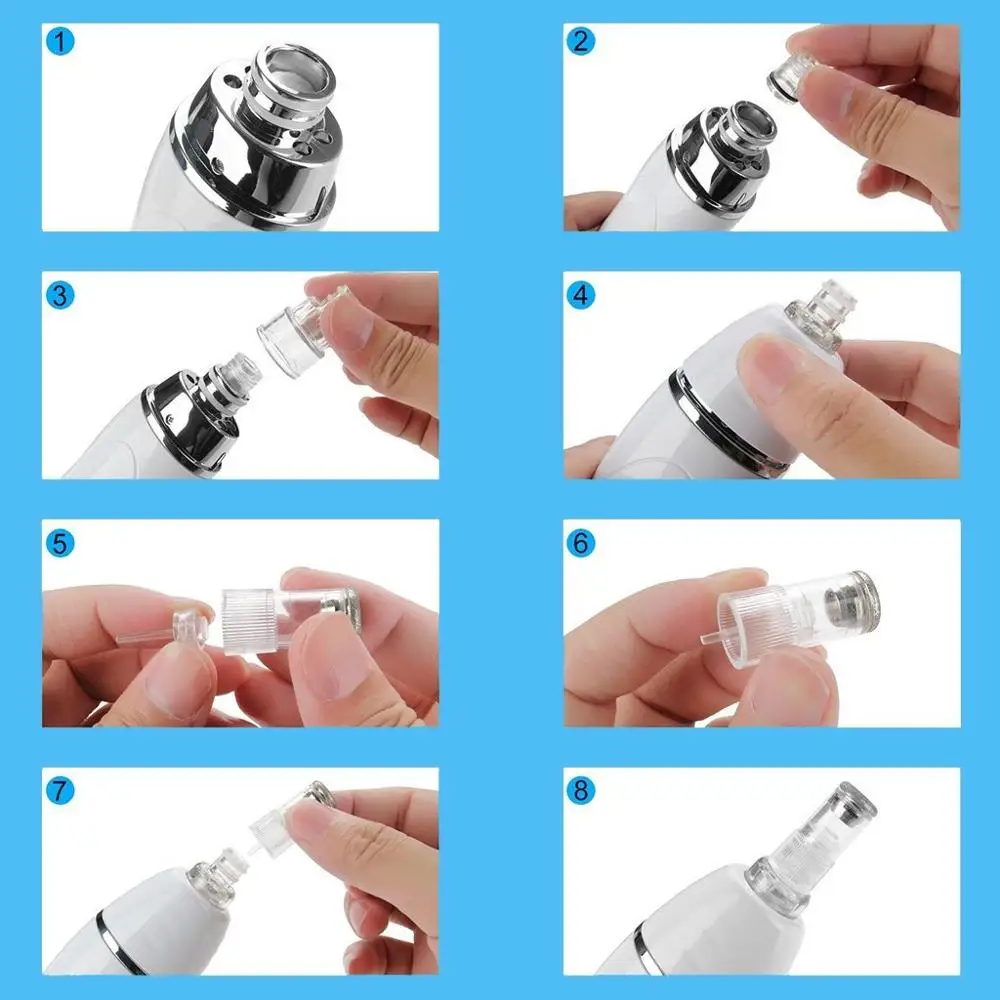 1

2

3

4

5

6

7

8