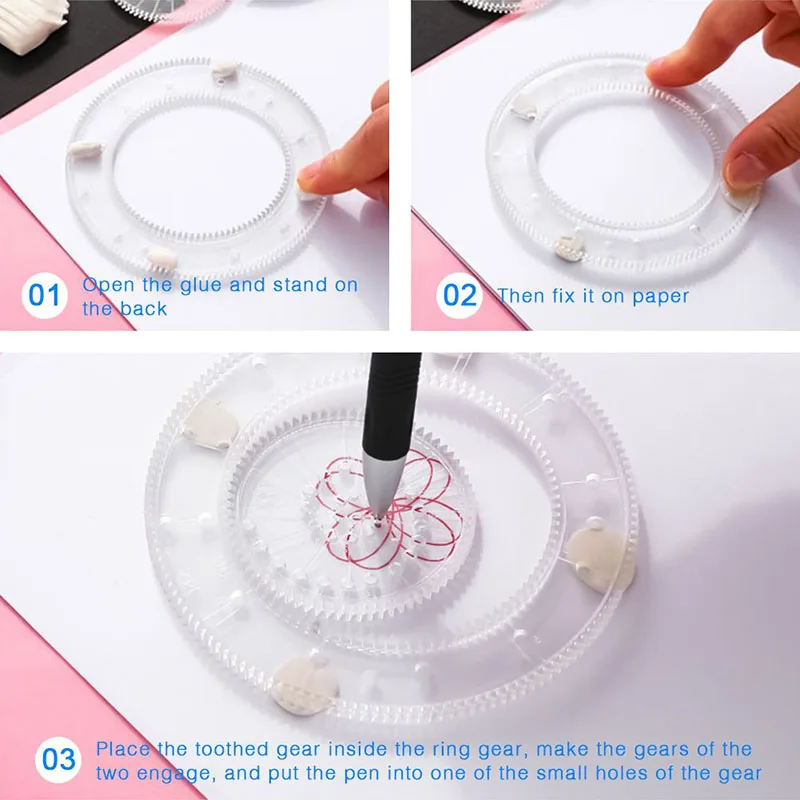 01 Open the glue and stand on the back

02 Then fix it on paper

03 Place the toothed gear inside the ring gear, make the gears of the two engage, and put the pen into one of the small holes of the gear