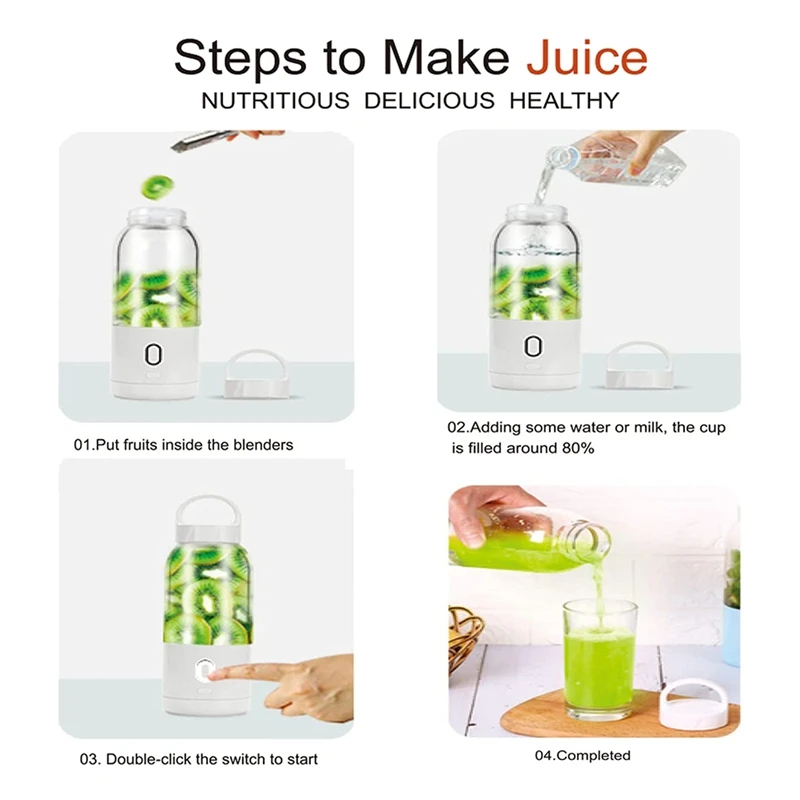 Steps to Make Juice
NUTRITIOUS DELICIOUS HEALTHY

01.Put fruits inside the blenders

02.Adding some water or milk, the cup is filled around 80%

03. Double-click the switch to start

04.Completed