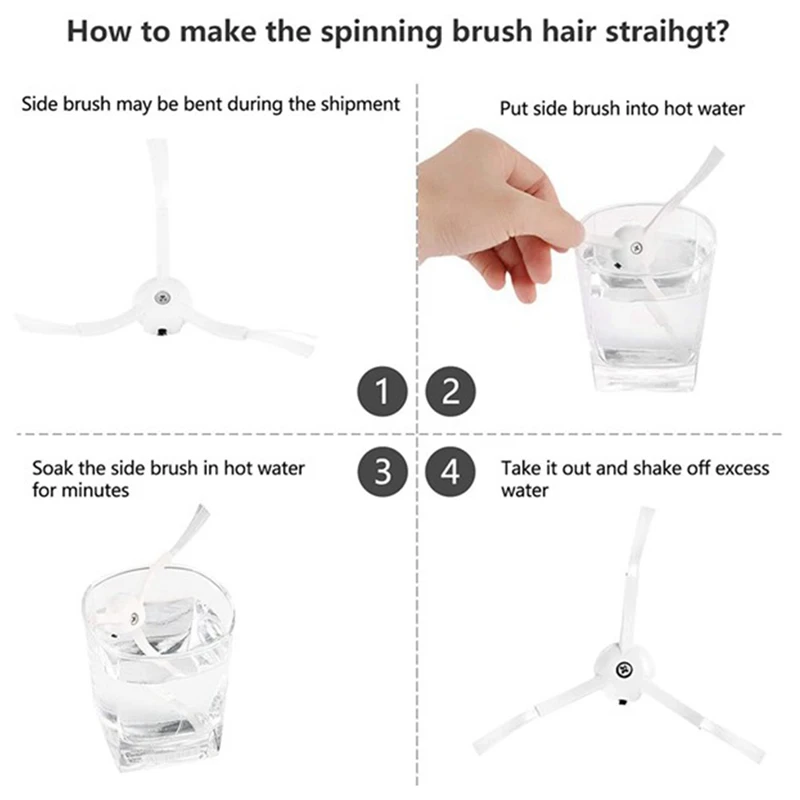 How to make the spinning brush hair straihgt?

Side brush may be bent during the shipment

Put side brush into hot water

1

2

3

4

Soak the side brush in hot water for minutes

Take it out and shake off excess water