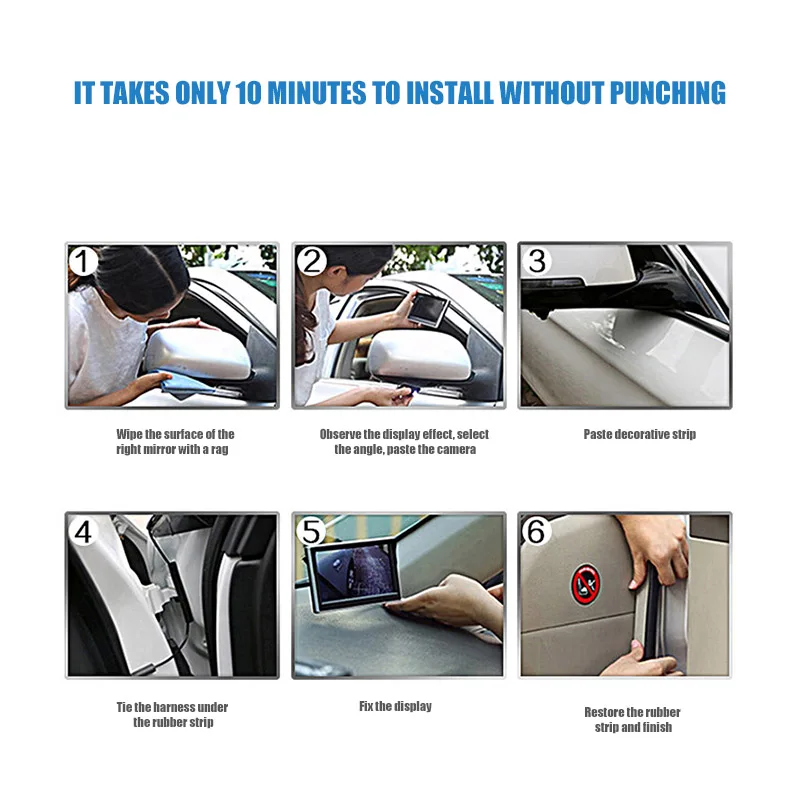 IT TAKES ONLY 10 MINUTES TO INSTALL WITHOUT PUNCHING

1

Wipe the surface of the right mirror with a rag

2

Observe the display effect, select the angle, paste the camera

3

Paste decorative strip

4

Tie the harness under the rubber strip

5

Fix the display

6

Restore the rubber strip and finish