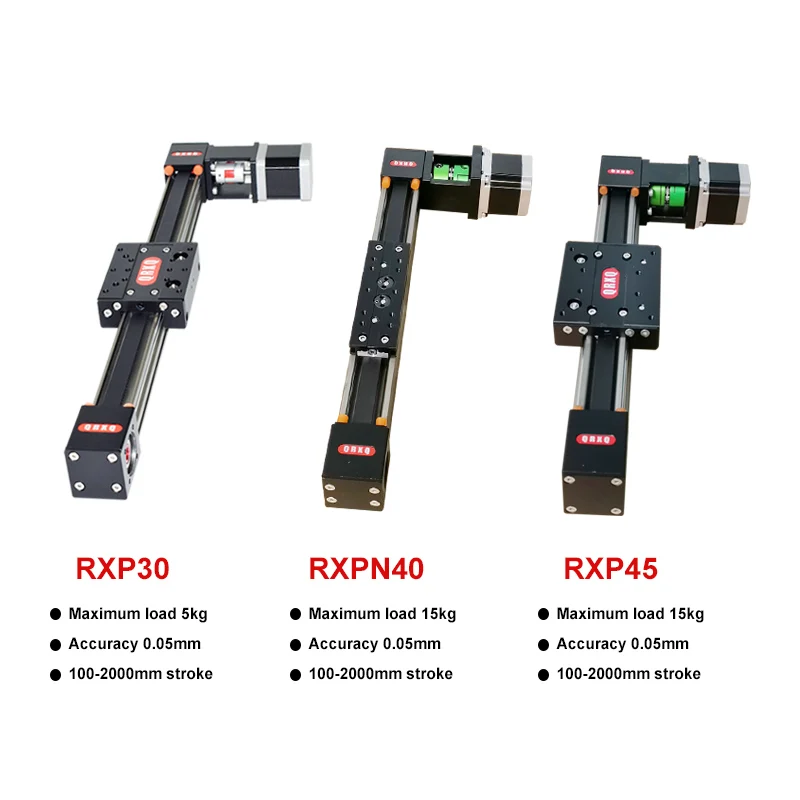 QRXQ

QRXQ

QRXQ

QRXQ

QRXQ

QRXQ

QRXQ

QRXQ

QRXQ

RXP30

● Maximum load 5kg
● Accuracy 0.05mm
● 100-2000mm stroke

RXPN40

● Maximum load 15kg
● Accuracy 0.05mm
● 100-2000mm stroke

RXP45

● Maximum load 15kg
● Accuracy 0.05mm
● 100-2000mm stroke