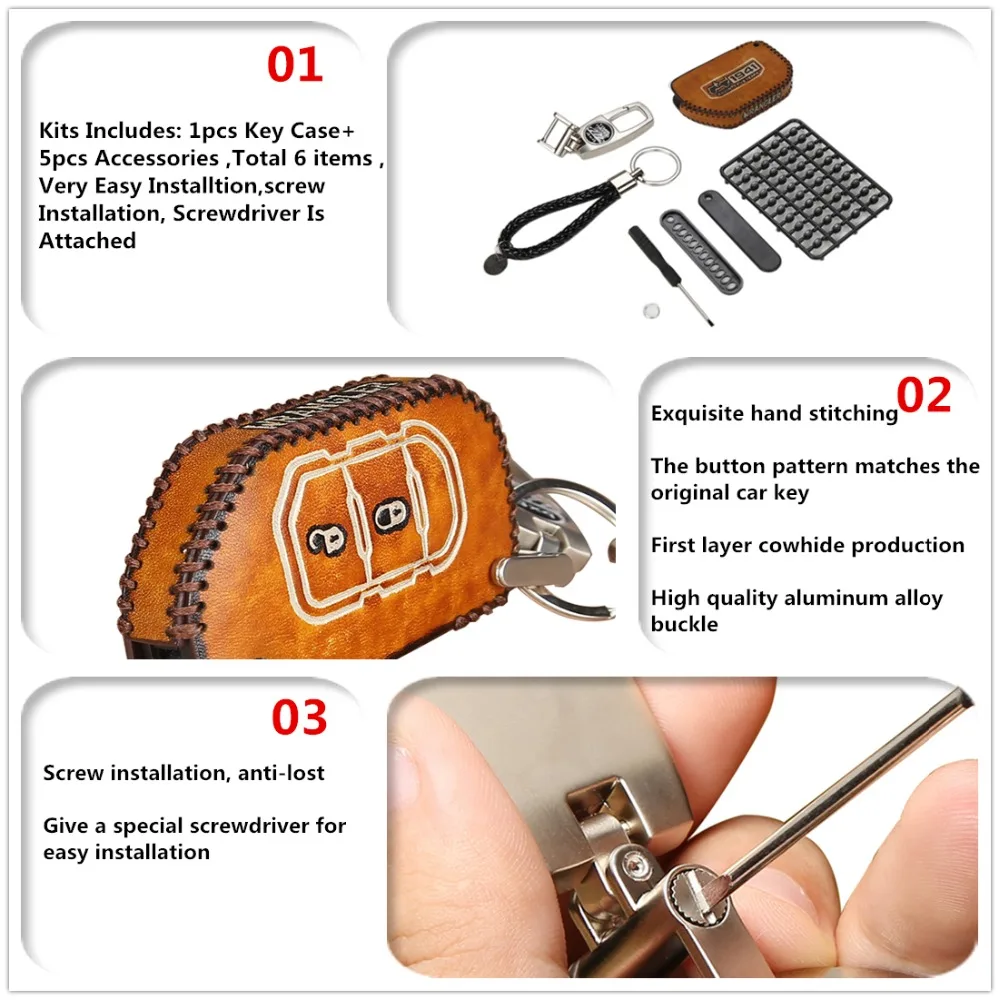 01

Kits Includes: 1pcs Key Case+ 5pcs Accessories ,Total 6 items , Very Easy Installtion,screw Installation, Screwdriver Is Attached

02

Exquisite hand stitching

The button pattern matches the original car key

First layer cowhide production

High quality aluminum alloy buckle

03

Screw installation, anti-lost

Give a special screwdriver for easy installation