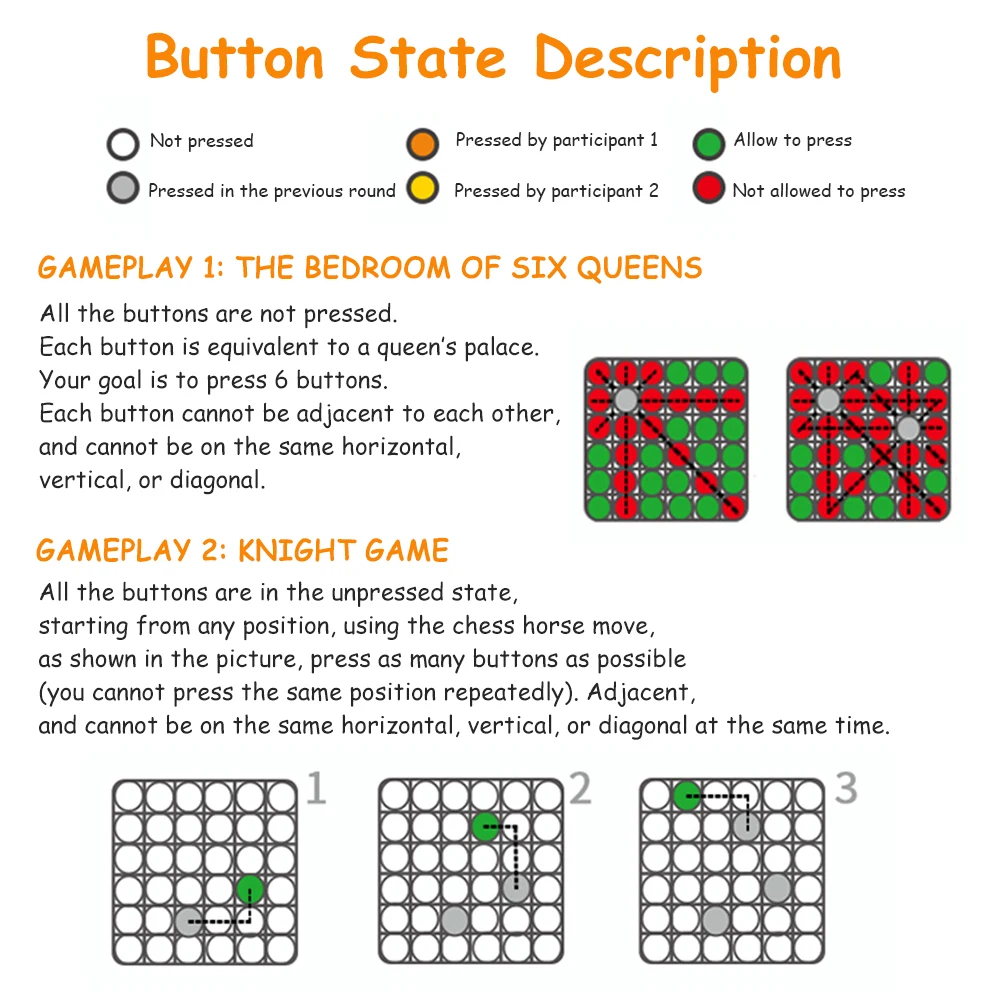 Button State Description

Not pressed
Pressed in the previous round
Pressed by participant 1
Pressed by participant 2
Allow to press
Not allowed to press

GAMEPLAY 1: THE BEDROOM OF SIX QUEENS

All the buttons are not pressed.
Each button is equivalent to a queen's palace.
Your goal is to press 6 buttons.
Each button cannot be adjacent to each other, and cannot be on the same horizontal, vertical, or diagonal.

GAMEPLAY 2: KNIGHT GAME

All the buttons are in the unpressed state, starting from any position, using the chess horse move, as shown in the picture, press as many buttons as possible (you cannot press the same position repeatedly). Adjacent, and cannot be on the same horizontal, vertical, or diagonal at the same time.

1

2

3