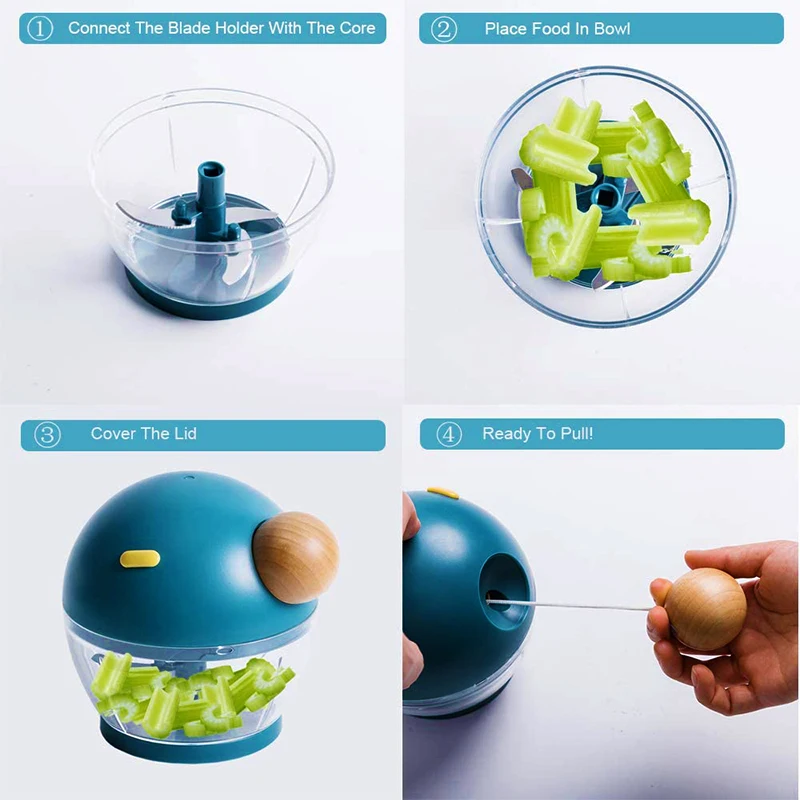 ① Connect The Blade Holder With The Core

② Place Food In Bowl

③ Cover The Lid

④ Ready To Pull!