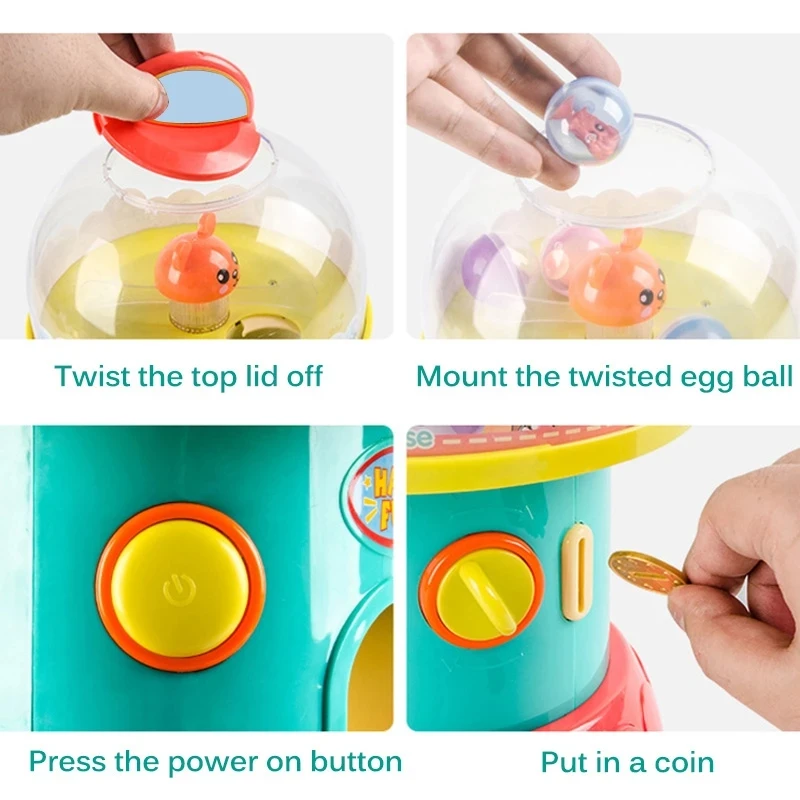 Twist the top lid off

Mount the twisted egg ball

Press the power on button

Put in a coin