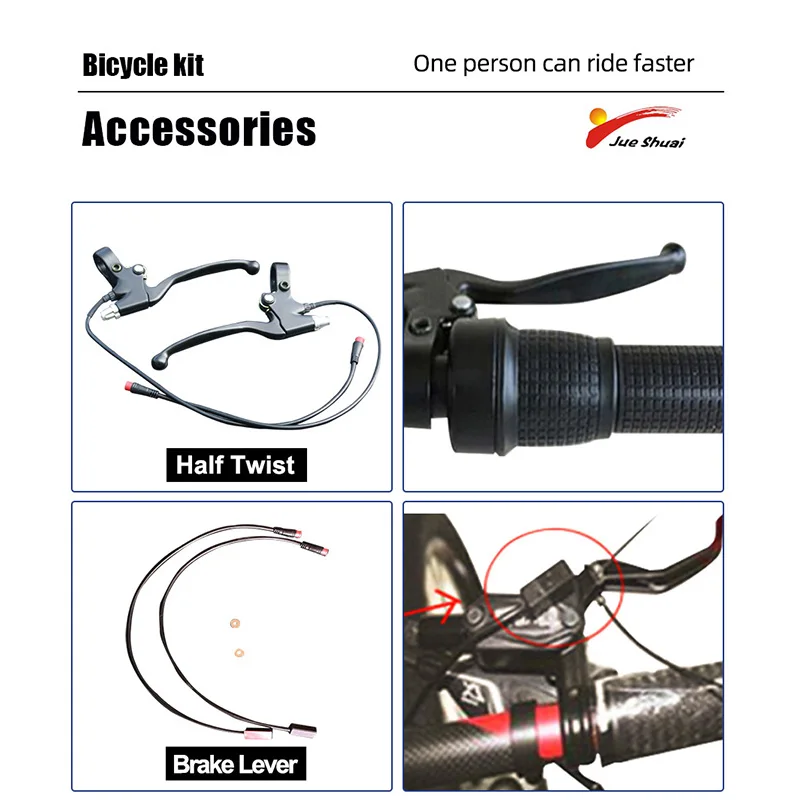 Bicycle kit

One person can ride faster

Accessories

Jue Shuai

Half Twist

Brake Lever