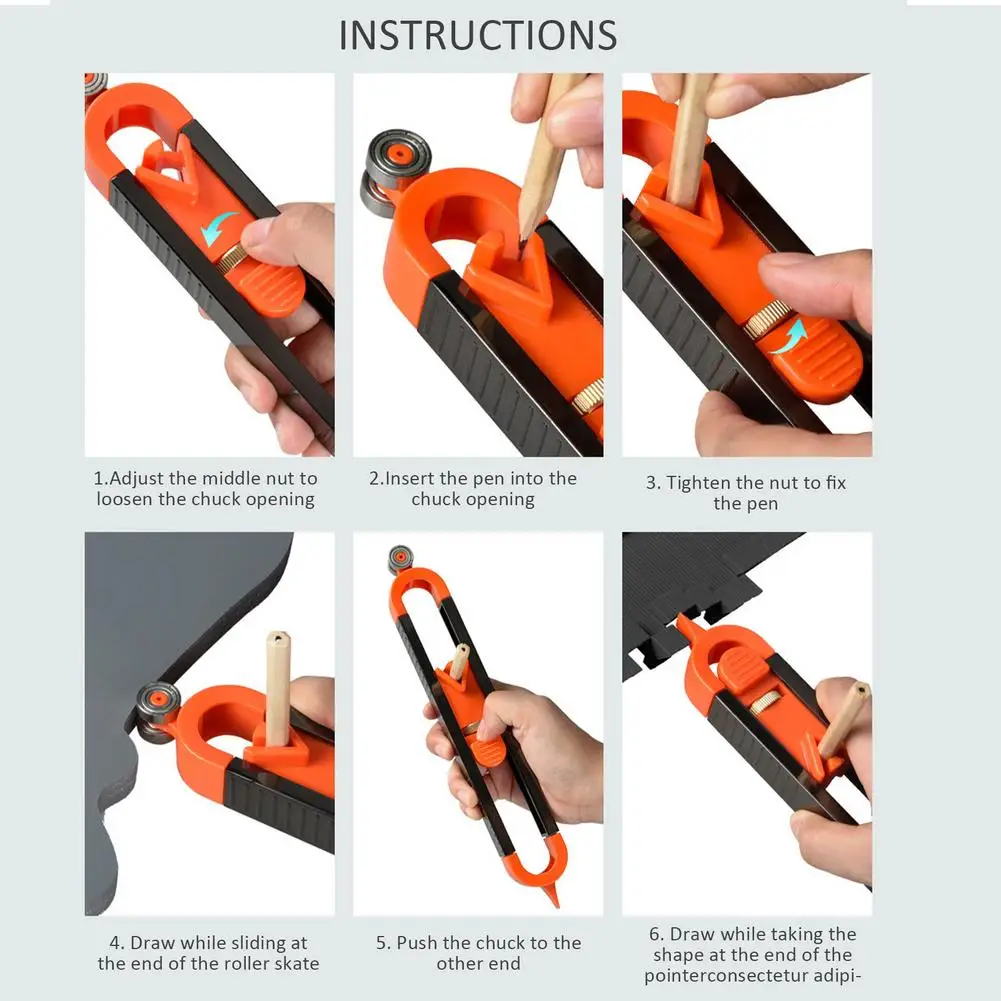 INSTRUCTIONS

1.Adjust the middle nut to loosen the chuck opening

2.Insert the pen into the chuck opening

3. Tighten the nut to fix the pen

4. Draw while sliding at the end of the roller skate

5. Push the chuck to the other end

6. Draw while taking the shape at the end of the pointerconsectetur adipi-