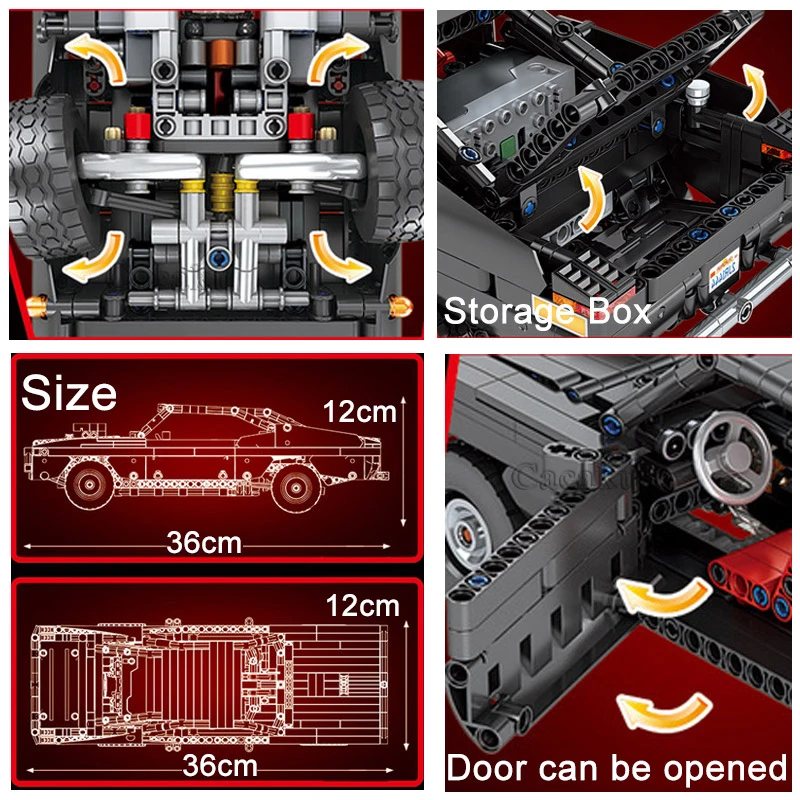 Storage Box

Size

12cm

36cm

12cm

36cm

Door can be opened