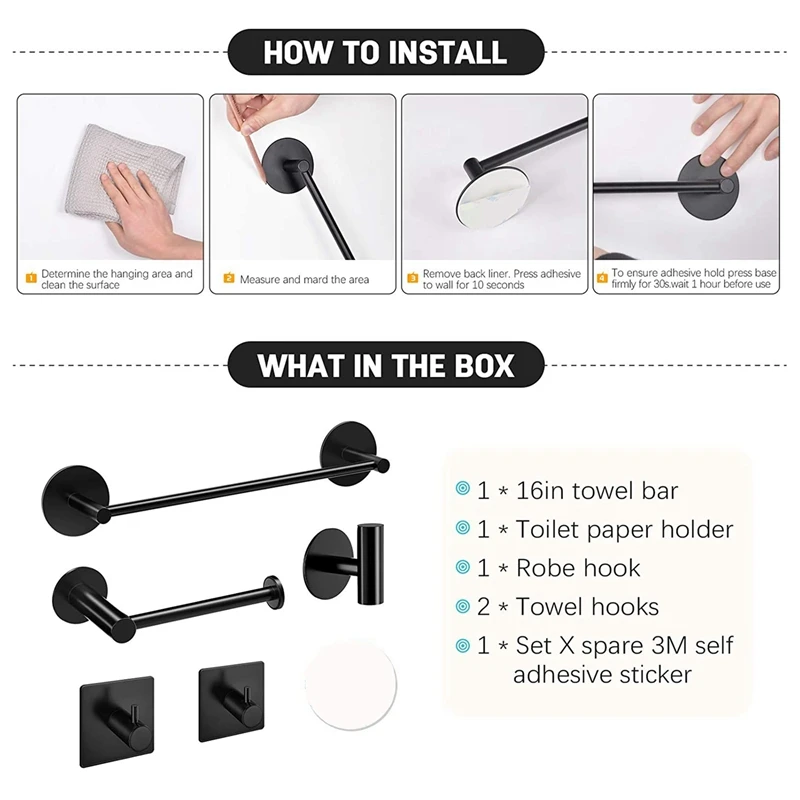 HOW TO INSTALL

1 Determine the hanging area and clean the surface

2 Measure and mard the area

3 Remove back liner. Press adhesive to wall for 10 seconds

4 To ensure adhesive hold press base firmly for 30s.wait 1 hour before use

WHAT IN THE BOX

1 * 16in towel bar
1 * Toilet paper holder
1 * Robe hook
2 * Towel hooks
1 * Set X spare 3M self adhesive sticker