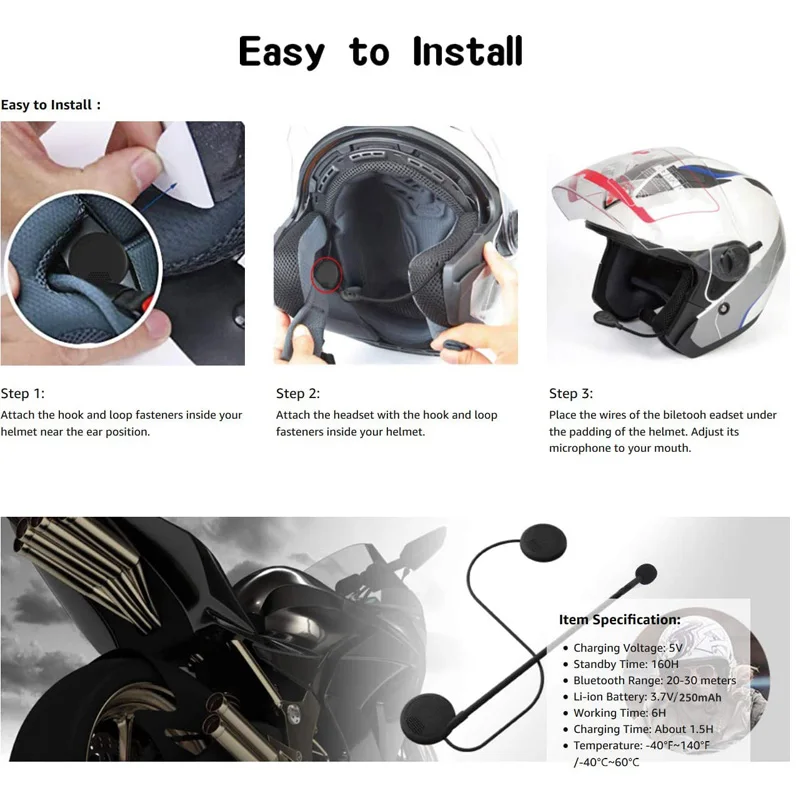 Easy to Install

Easy to Install :

Step 1:
Attach the hook and loop fasteners inside your helmet near the ear position.

Step 2:
Attach the headset with the hook and loop fasteners inside your helmet.

Step 3:
Place the wires of the biletooh eadset under the padding of the helmet. Adjust its microphone to your mouth.

Item Specification:
• Charging Voltage: 5V
• Standby Time: 160H
• Bluetooth Range: 20-30 meters
• Li-ion Battery: 3.7V/250mAh
• Working Time: 6H
• Charging Time: About 1.5H
• Temperature: -40°F~140°F /-40°C~60°C