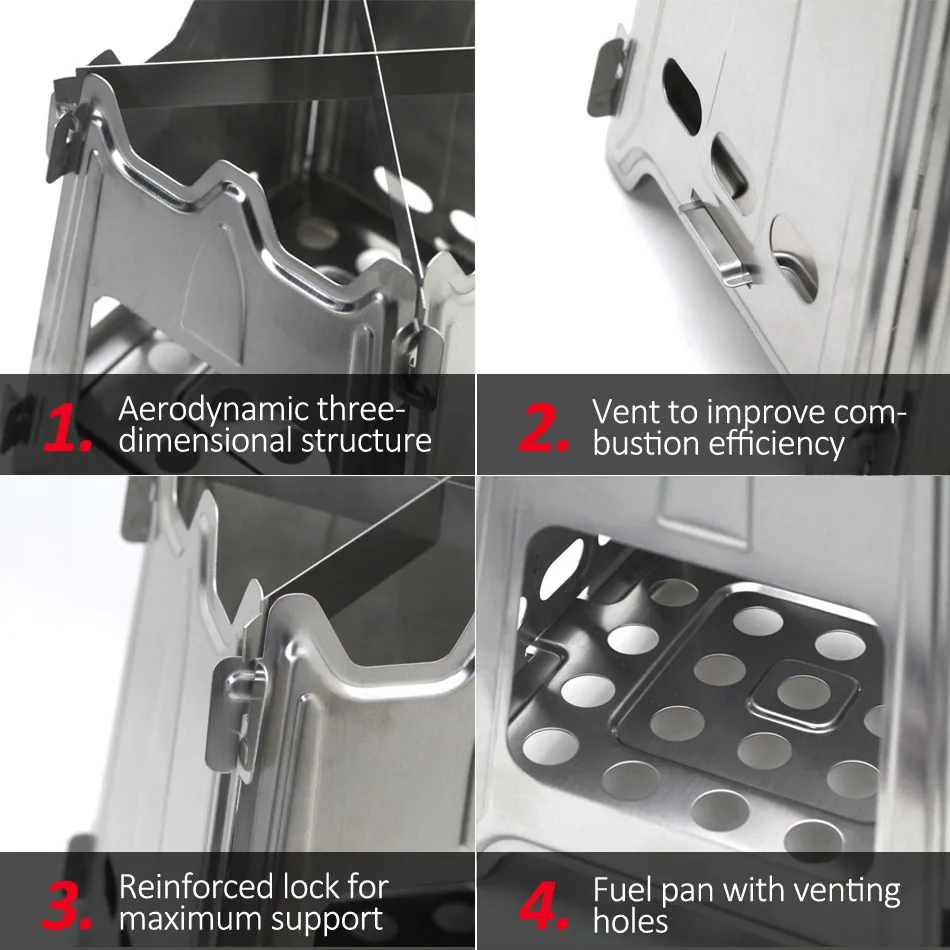 1. Aerodynamic three-dimensional structure

2. Vent to improve combustion efficiency

3. Reinforced lock for maximum support

4. Fuel pan with venting holes