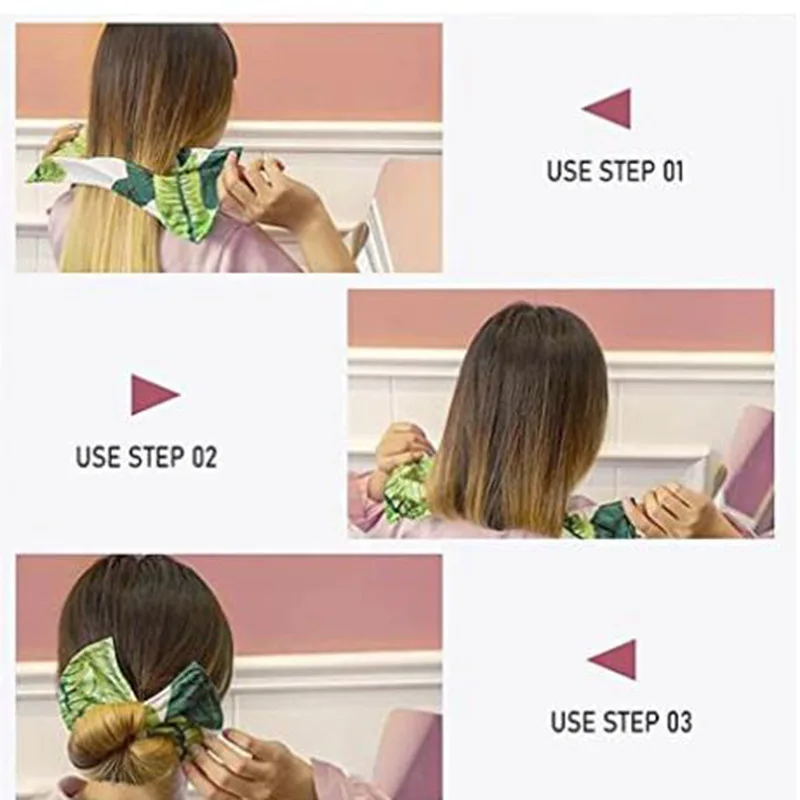 USE STEP 01

USE STEP 02

USE STEP 03